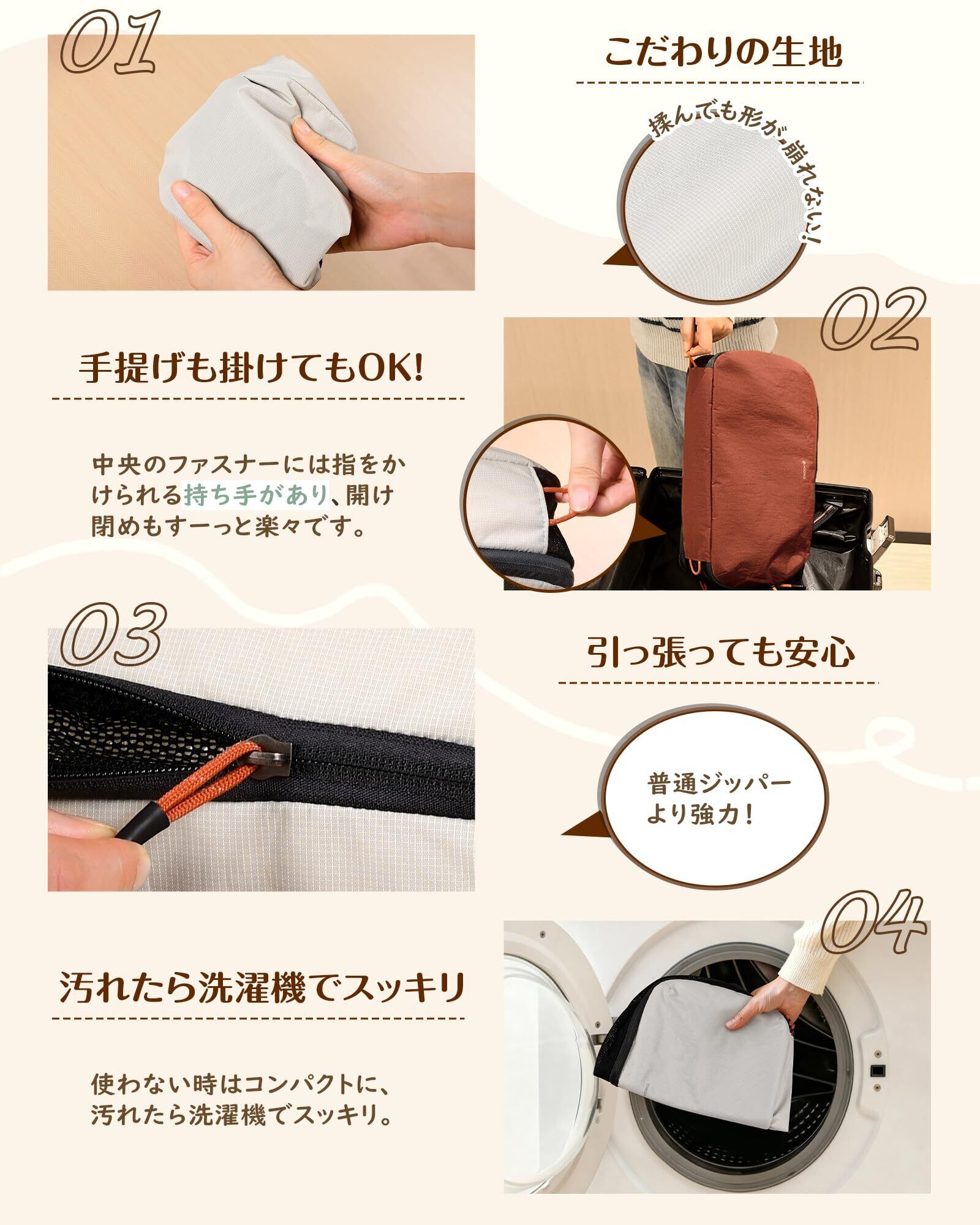 01

こだわりの生地

揉んでも形が崩れない!

02

手提げも掛けてもOK!

中央のファスナーには指をかけられる持ち手があり、開け閉めもすーっと楽々です。

03

引っ張っても安心

普通ジッパーより強力!

04

汚れたら洗濯機でスッキリ

使わない時はコンパクトに、汚れたら洗濯機でスッキリ。