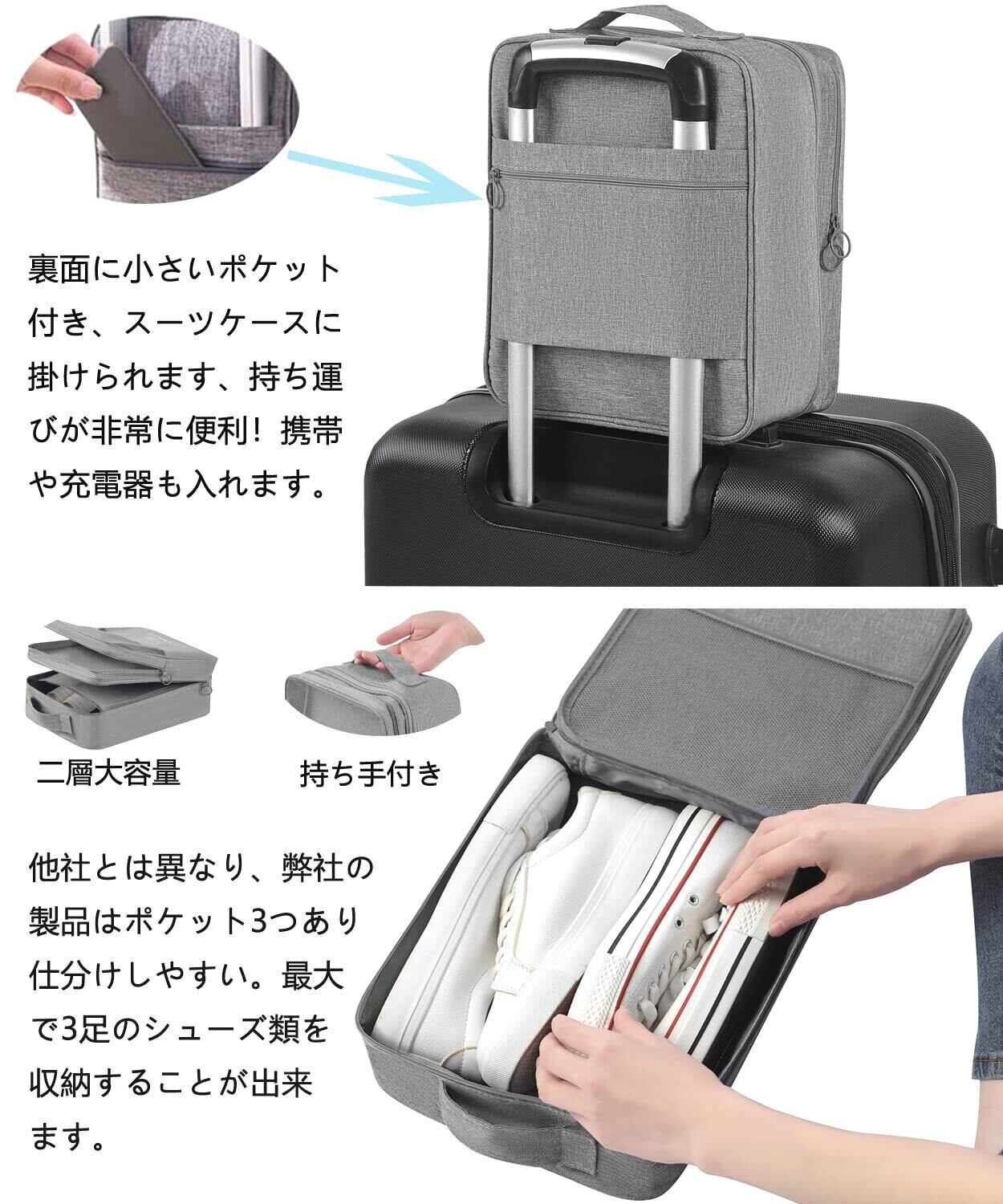 裏面に小さいポケット付き、スーツケースに掛けられます、持ち運びが非常に便利！携帯や充電器も入れます。

二層大容量

持ち手付き

他社とは異なり、弊社の製品はポケット3つあり仕分けしやすい。最大で3足のシューズ類を収納することが出来ます。