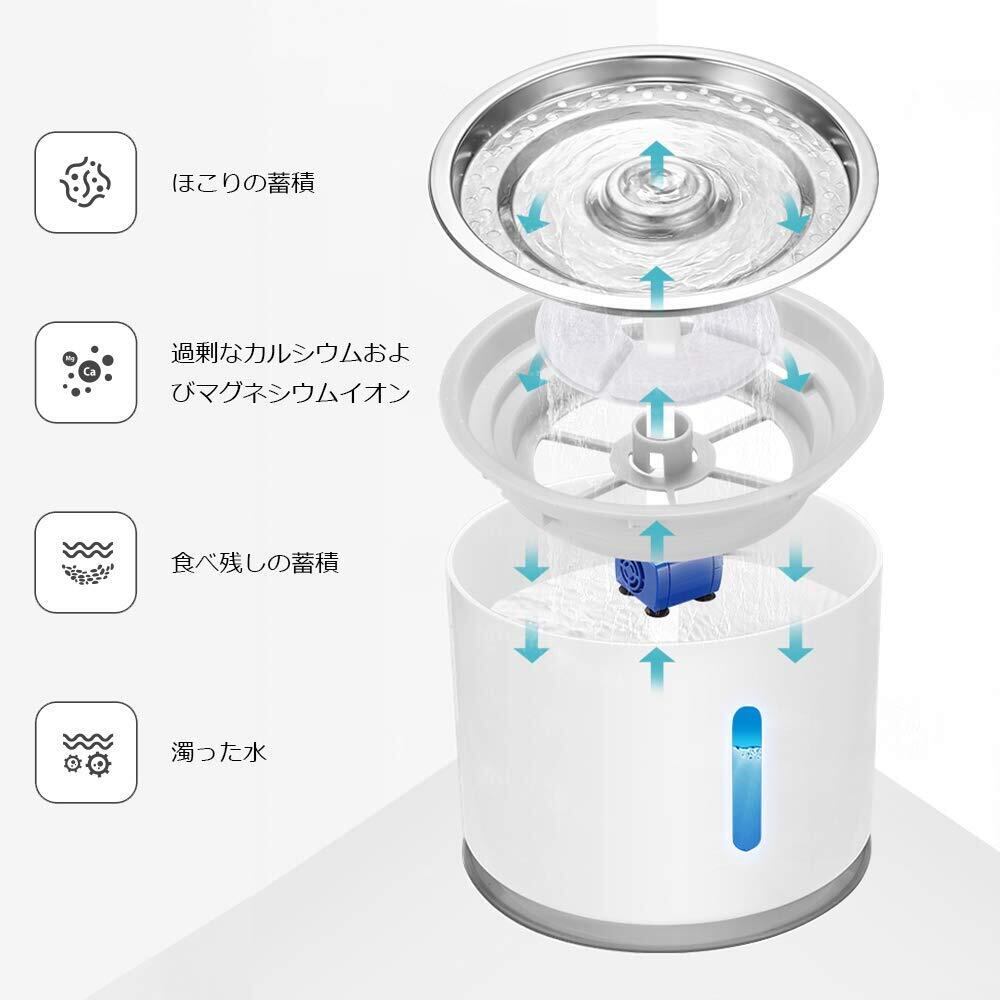 ほこりの蓄積

Mg
Ca
過剰なカルシウムおよびマグネシウムイオン

食べ残しの蓄積

濁った水