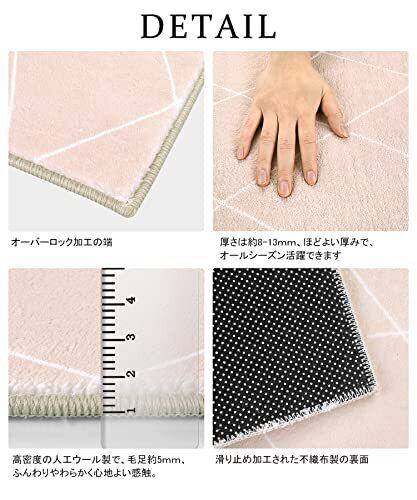 DETAIL

オーバーロック加工の端

厚さは約8-13mm、ほどよい厚みで、オールシーズン活躍できます

4
3
2
1

高密度の人工ウール製で、毛足約5mm、ふんわりやわらかく心地よい感触。

滑り止め加工された不織布製の裏面