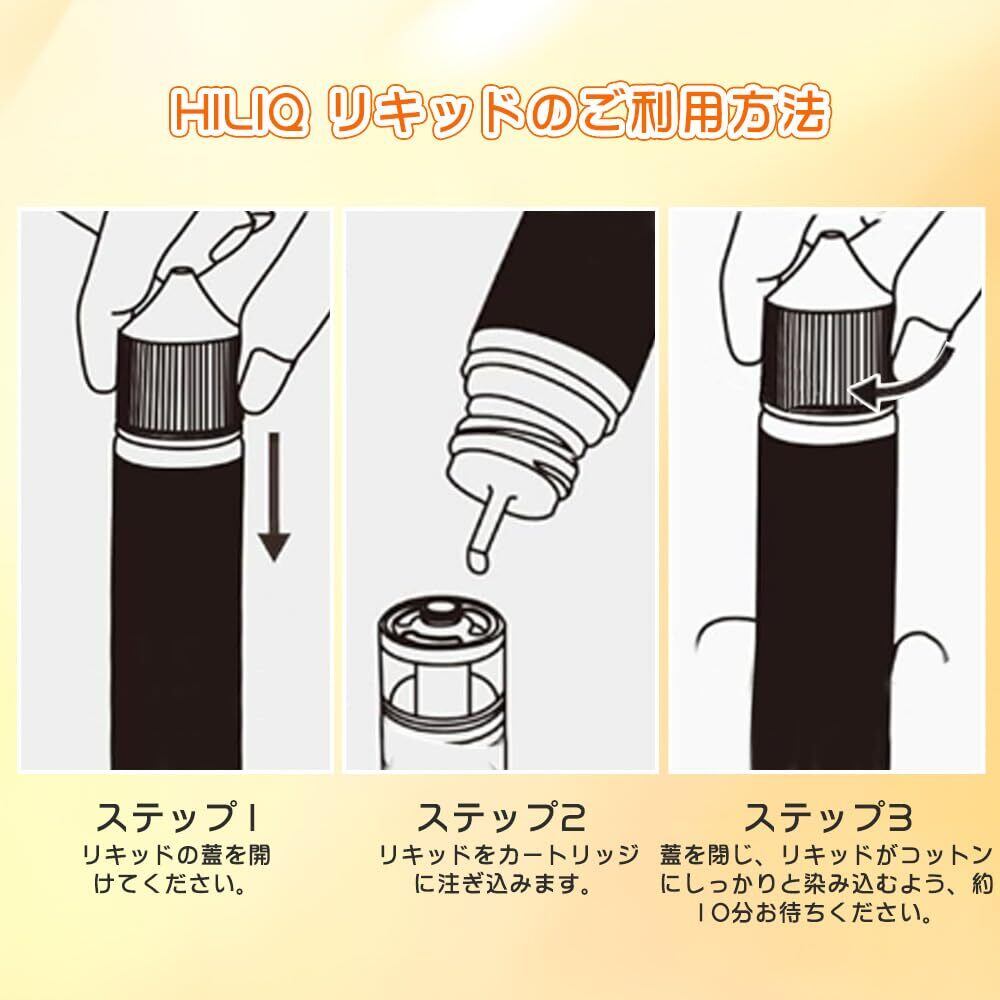 HILIQ リキッドのご利用方法

ステップ1
リキッドの蓋を開けてください。

ステップ2
リキッドをカートリッジに注ぎ込みます。

ステップ3
蓋を閉じ、リキッドがコットンにしっかりと染み込むよう、約10分お待ちください。