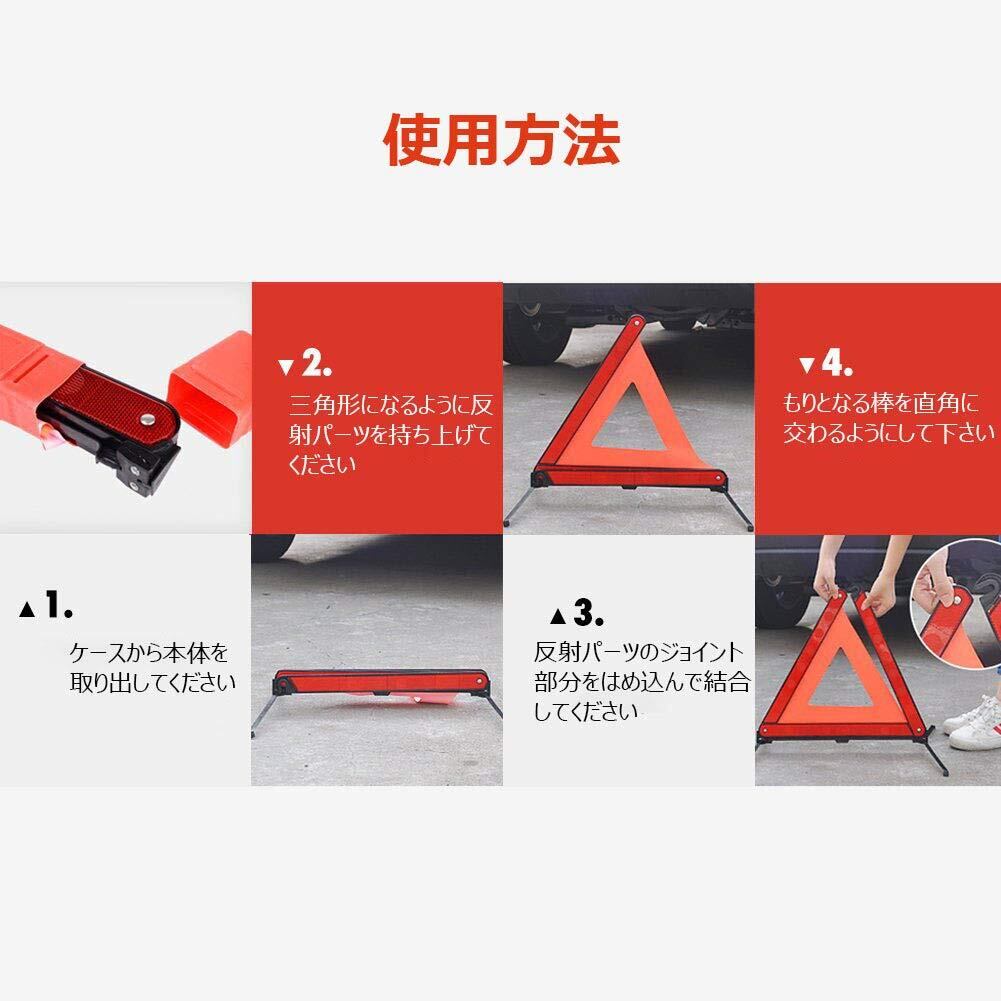 使用方法

▼2.
三角形になるように反射パーツを持ち上げてください

▼4.
もりとなる棒を直角に交わるようにして下さい

▲1.
ケースから本体を取り出してください

▲3.
反射パーツのジョイント部分をはめ込んで結合してください