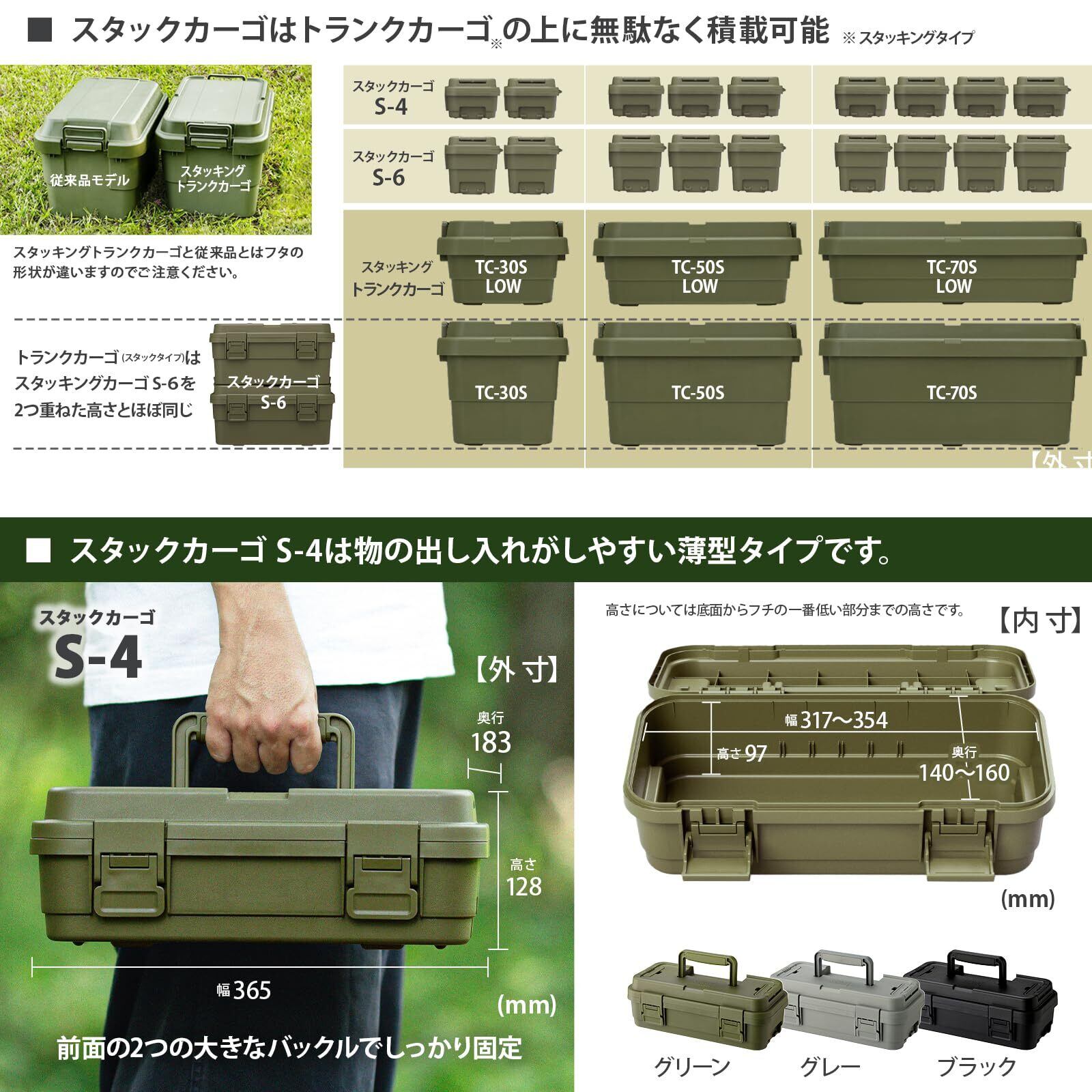 ■ スタックカーゴはトランクカーゴ※の上に無駄なく積載可能 ※スタッキングタイプ

従来品モデル
スタッキング トランクカーゴ

スタッキングトランクカーゴと従来品とはフタの形状が違いますのでご注意ください。

スタックカーゴ S-4

スタックカーゴ S-6

スタッキング トランクカーゴ

TC-30S LOW
TC-50S LOW
TC-70S LOW

トランクカーゴ(スタックタイプ)はスタッキングカーゴ S-6を2つ重ねた高さとほぼ同じ

スタックカーゴ S-6

TC-30S
TC-50S
TC-70S

【外寸

■ スタックカーゴ S-4は物の出し入れがしやすい薄型タイプです。

スタックカーゴ
S-4

【外寸】

奥行
183

高さ
128

幅365

(mm)

前面の2つの大きなバックルでしっかり固定

高さについては底面からフチの一番低い部分までの高さです。

【内寸】

幅317～354

高さ97

奥行
140～160

(mm)

グリーン　グレー　ブラック