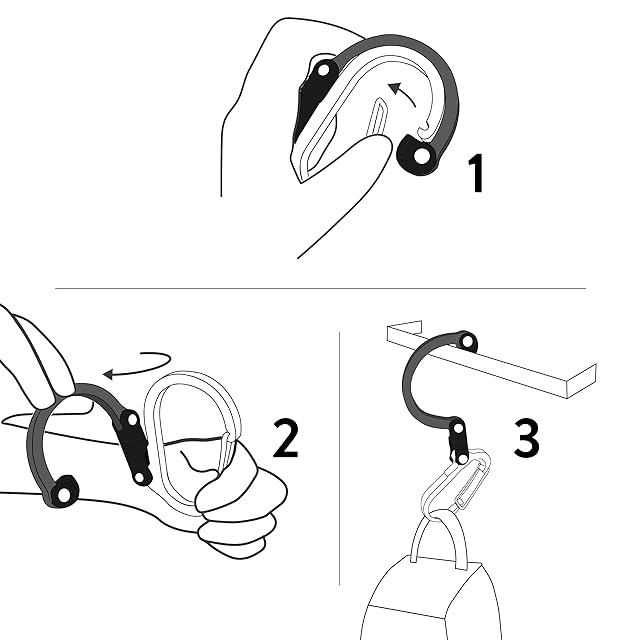 1

2

3