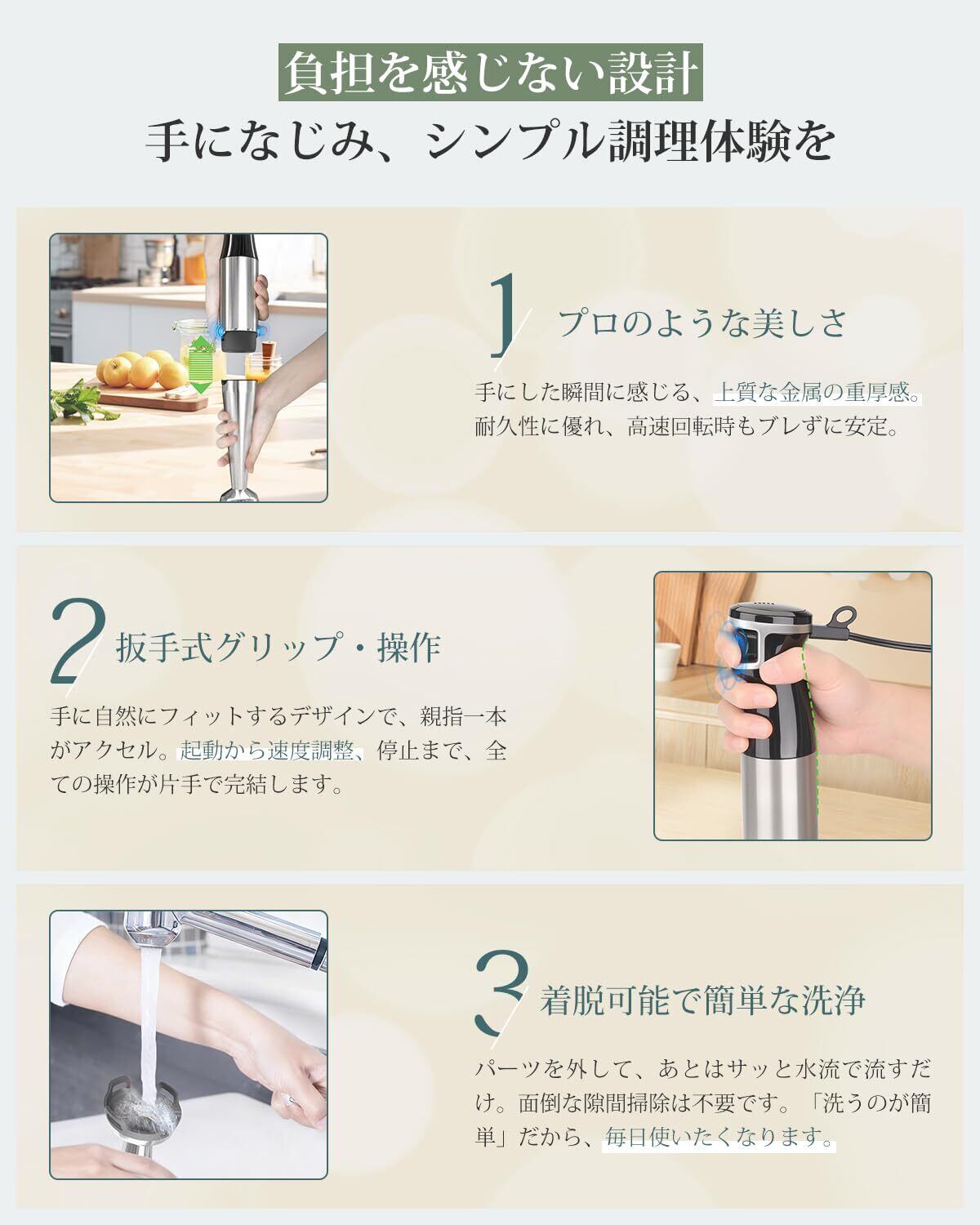 負担を感じない設計
手になじみ、シンプル調理体験を

1 プロのような美しさ

手にした瞬間に感じる、上質な金属の重厚感。耐久性に優れ、高速回転時もブレずに安定。

2 扳手式グリップ・操作

手に自然にフィットするデザインで、親指一本がアクセル。起動から速度調整、停止まで、全ての操作が片手で完結します。

3 着脱可能で簡単な洗浄

パーツを外して、あとはサッと水流で流すだけ。面倒な隙間掃除は不要です。「洗うのが簡単」だから、毎日使いたくなります。