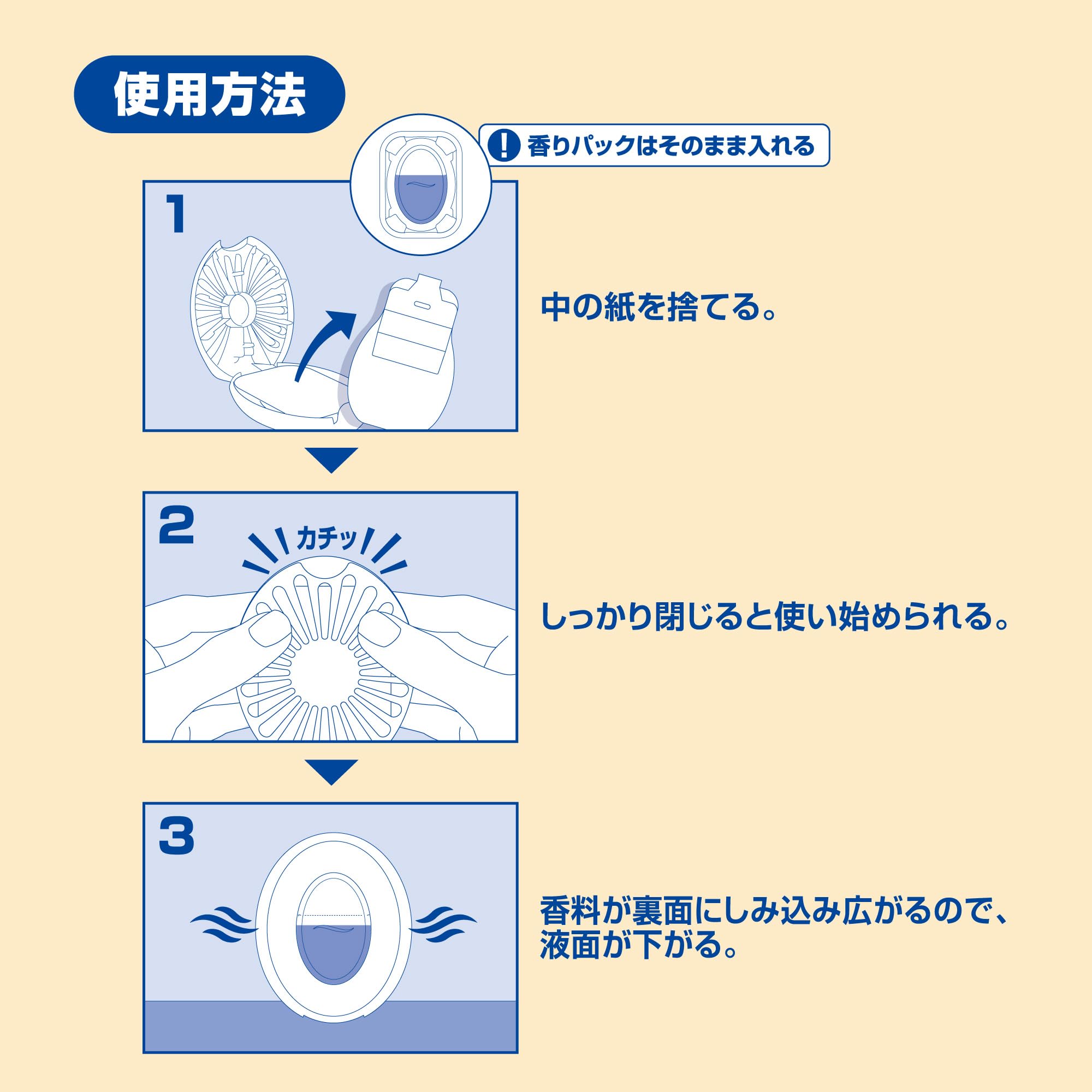 使用方法

! 香りパックはそのまま入れる

1

中の紙を捨てる。

2

カチッ

しっかり閉じると使い始められる。

3

香料が裏面にしみ込み広がるので、液面が下がる。