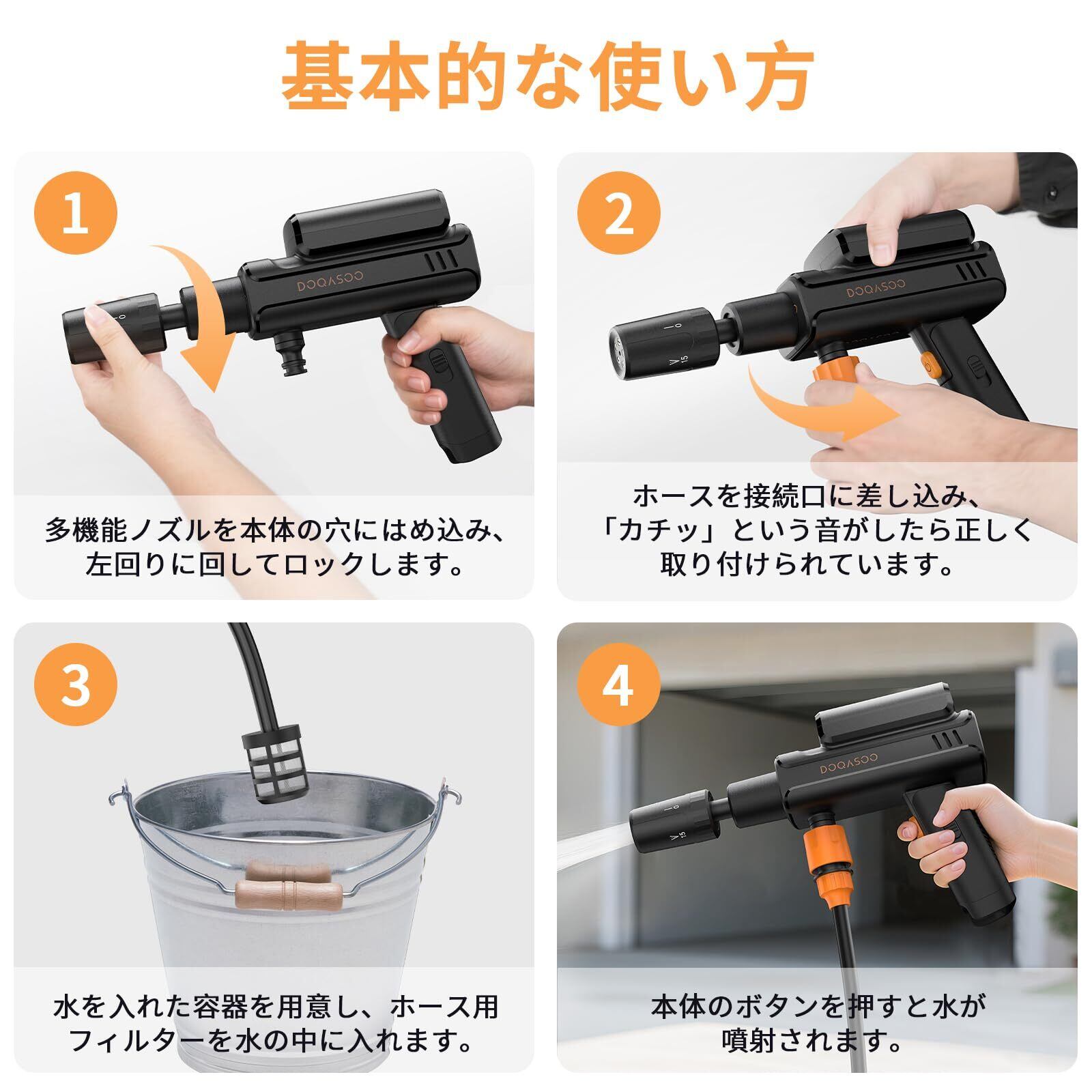 基本的な使い方

1

DOQASOO

多機能ノズルを本体の穴にはめ込み、左回りに回してロックします。

2

DOQASOO

ホースを接続口に差し込み、「カチッ」という音がしたら正しく取り付けられています。

3

水を入れた容器を用意し、ホース用フィルターを水の中に入れます。

4

DOQASOO

本体のボタンを押すと水が噴射されます。