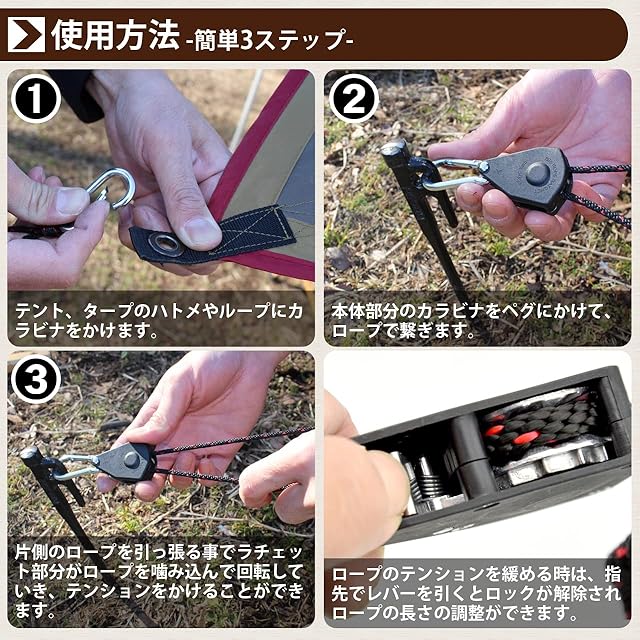 使用方法 -簡単3ステップ-

1
テント、タープのハトメやループにカラビナをかけます。

2
本体部分のカラビナをペグにかけて、ロープで繋ぎます。

3
片側のロープを引っ張る事でラチェット部分がロープを噛み込んで回転していき、テンションをかけることができます。

ロープのテンションを緩める時は、指先でレバーを引くとロックが解除されロープの長さの調整ができます。