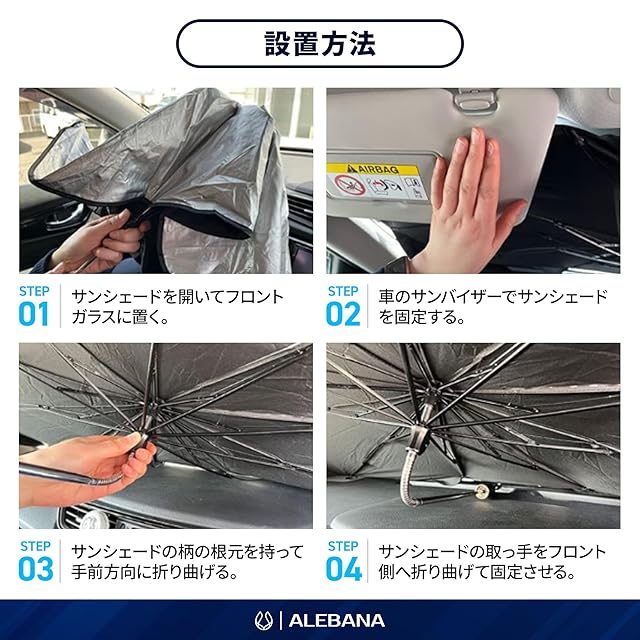 設置方法

AIRBAG

STEP
01
サンシェードを開いてフロントガラスに置く。

STEP
02
車のサンバイザーでサンシェードを固定する。

STEP
03
サンシェードの柄の根元を持って手前方向に折り曲げる。

STEP
04
サンシェードの取っ手をフロント側へ折り曲げて固定させる。

ALEBANA