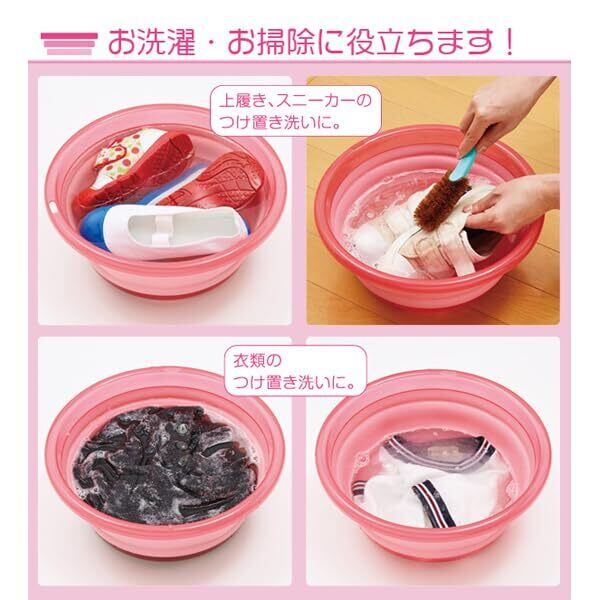 お洗濯・お掃除に役立ちます！

上履き、スニーカーのつけ置き洗いに。

衣類のつけ置き洗いに。