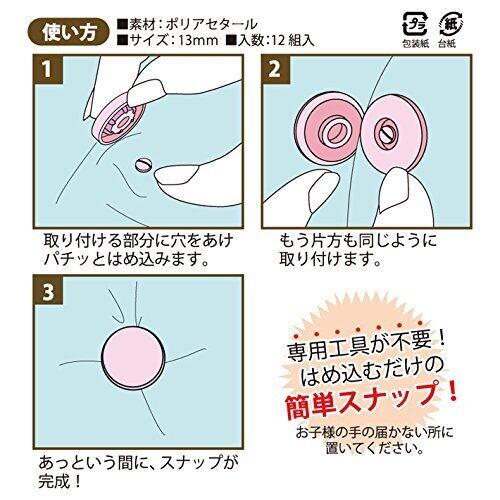 使い方

■素材：ポリアセタール
■サイズ：13mm ■入数:12 組入

プラ
包装紙

紙
台紙

1

取り付ける部分に穴をあけパチッとはめ込みます。

2

もう片方も同じように取り付けます。

3

あっという間に、スナップが完成！

専用工具が不要！
はめ込むだけの
簡単スナップ！

お子様の手の届かない所に置いてください。