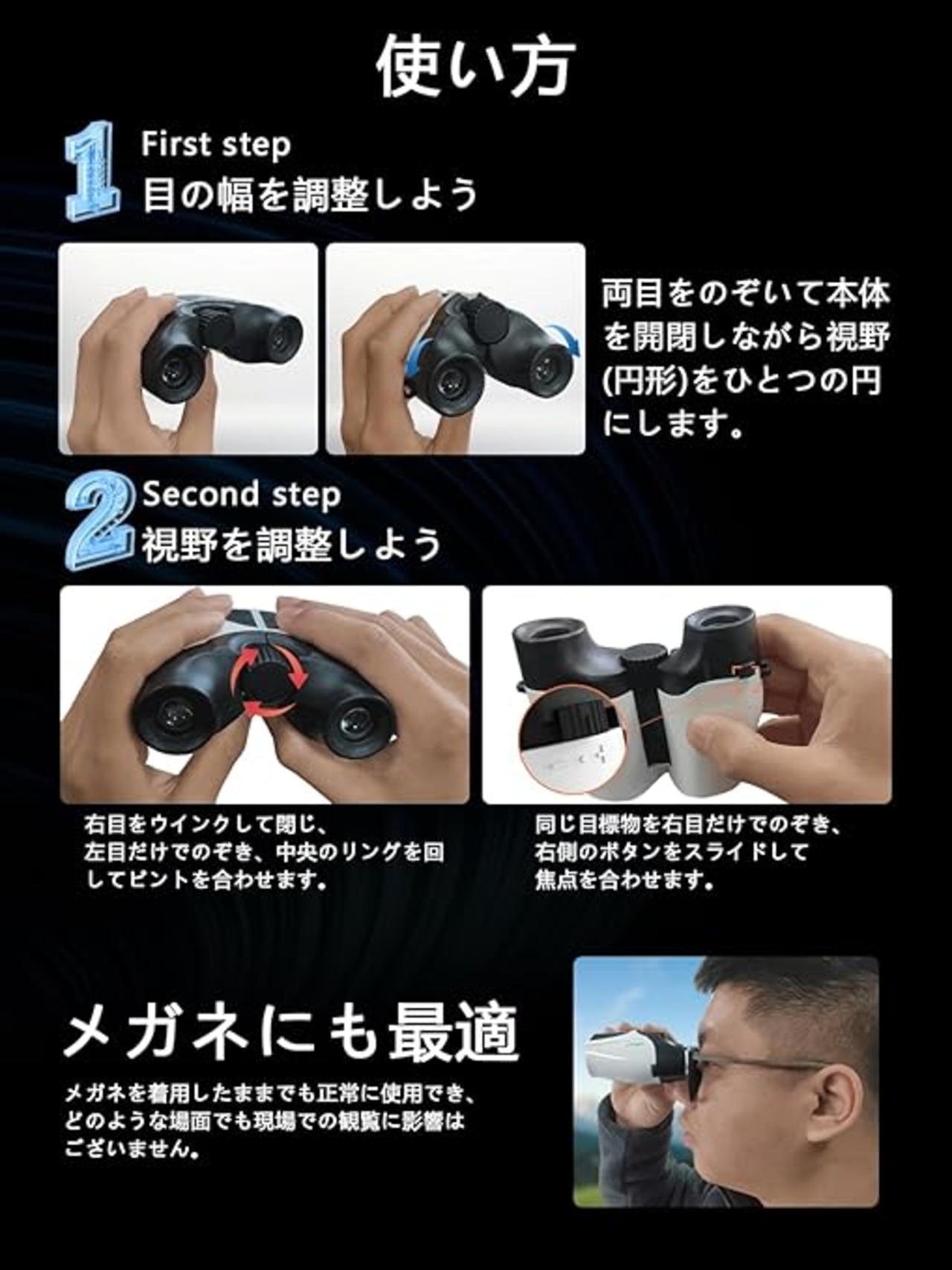 使い方

1
First step
目の幅を調整しよう

両目をのぞいて本体を開閉しながら視野(円形)をひとつの円にします。

2
Second step
視野を調整しよう

右目をウインクして閉じ、左目だけでのぞき、中央のリングを回してピントを合わせます。

同じ目標物を右目だけでのぞき、右側のボタンをスライドして焦点を合わせます。

メガネにも最適

メガネを着用したままでも正常に使用でき、どのような場面でも現場での観覧に影響はございません。