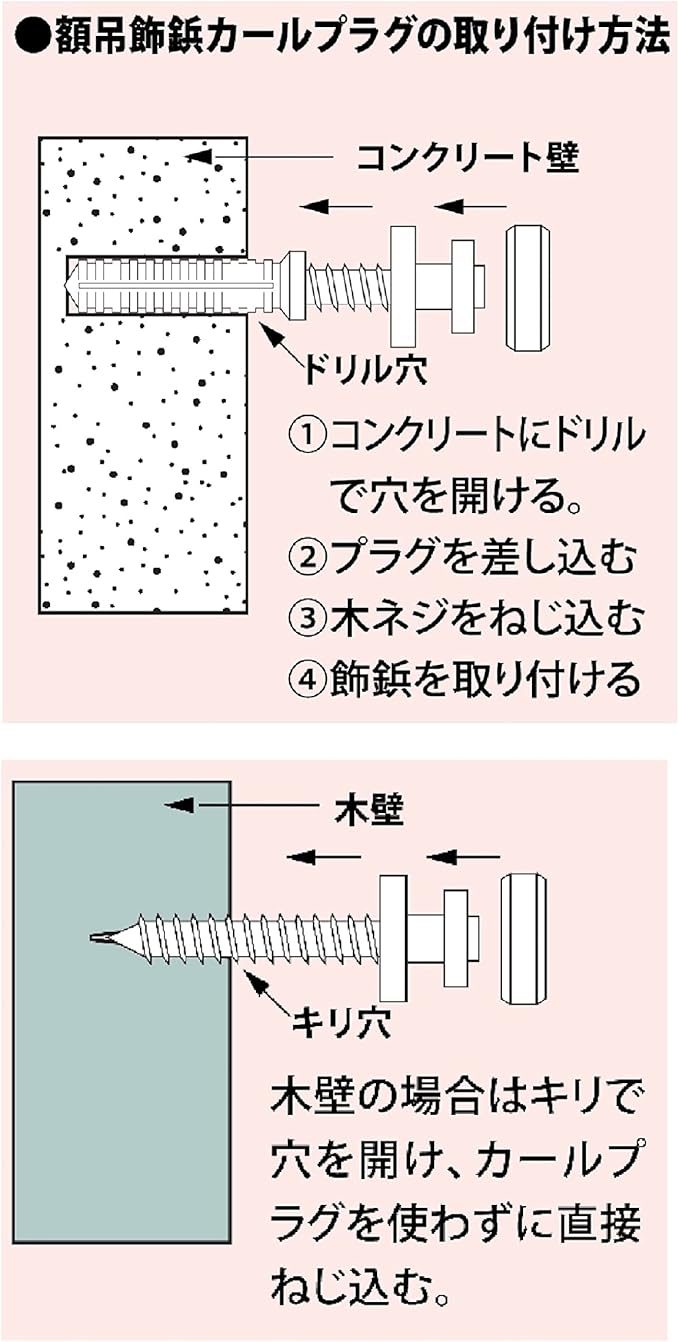 ●額吊飾鋲カールプラグの取り付け方法

コンクリート壁

ドリル穴

①コンクリートにドリルで穴を開ける。
②プラグを差し込む
③木ネジをねじ込む
④飾鋲を取り付ける

木壁

キリ穴

木壁の場合はキリで穴を開け、カールプラグを使わずに直接ねじ込む。