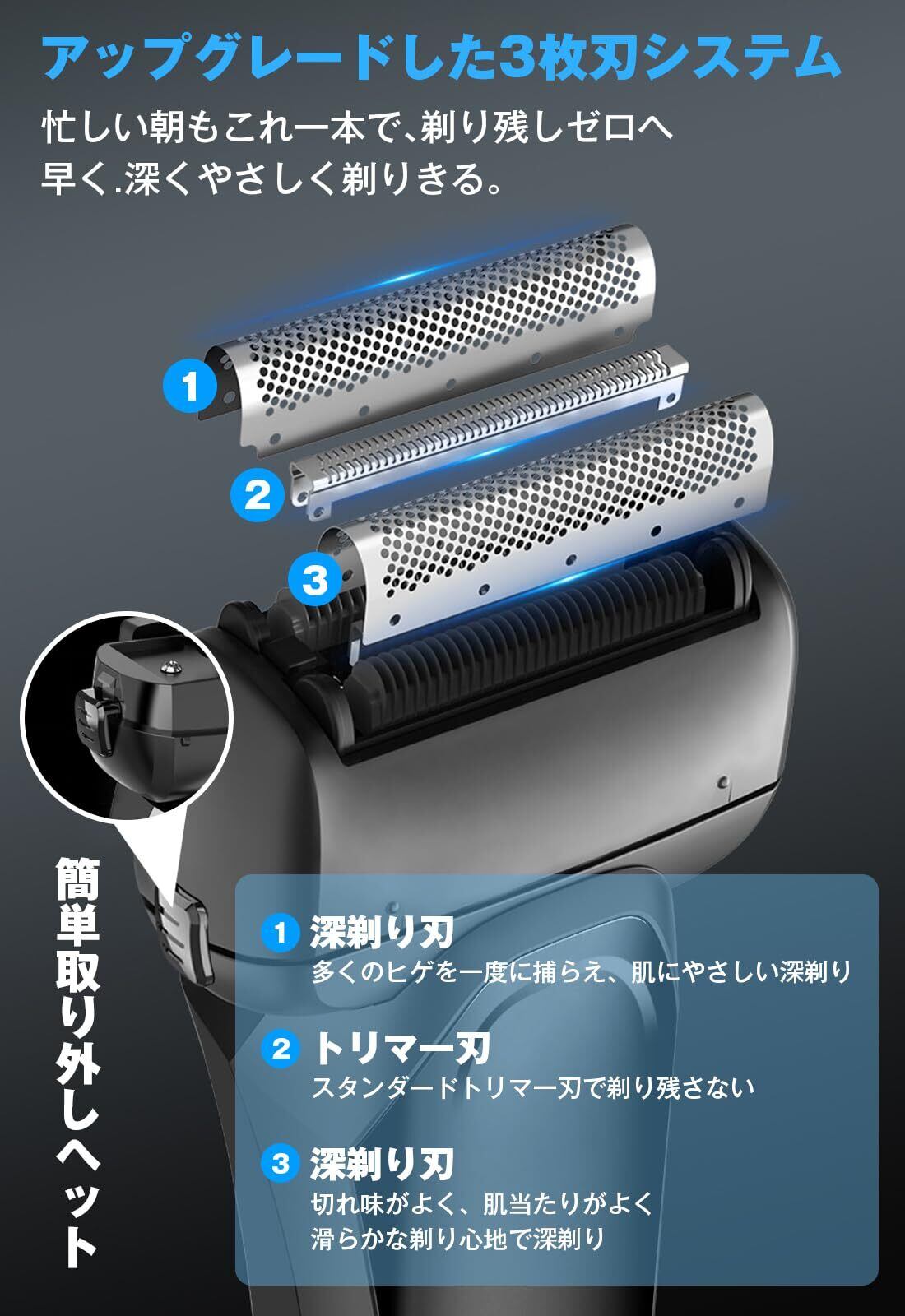 アップグレードした3枚刃システム

忙しい朝もこれ一本で､剃り残しゼロへ
早く.深くやさしく剃りきる。

1

2

3

簡単取り外しヘット

1 深剃り刃
多くのヒゲを一度に捕らえ、肌にやさしい深剃り

2 トリマー刃
スタンダードトリマー刃で剃り残さない

3 深剃り刃
切れ味がよく、肌当たりがよく
滑らかな剃り心地で深剃り