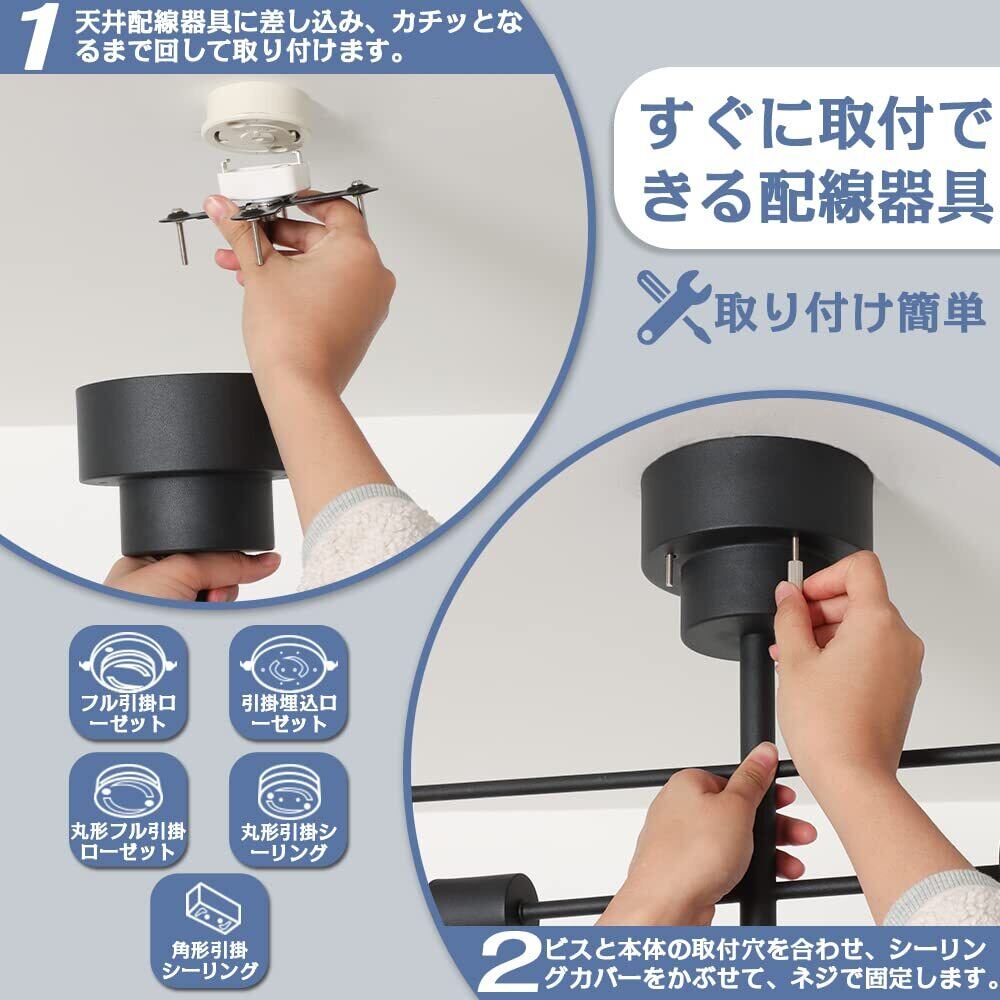 1 天井配線器具に差し込み、カチッとなるまで回して取り付けます。

すぐに取付できる配線器具

取り付け簡単

フル引掛ローゼット

引掛埋込ローゼット

丸形フル引掛ローゼット

丸形引掛シーリング

角形引掛シーリング

2 ビスと本体の取付穴を合わせ、シーリングカバーをかぶせて、ネジで固定します。