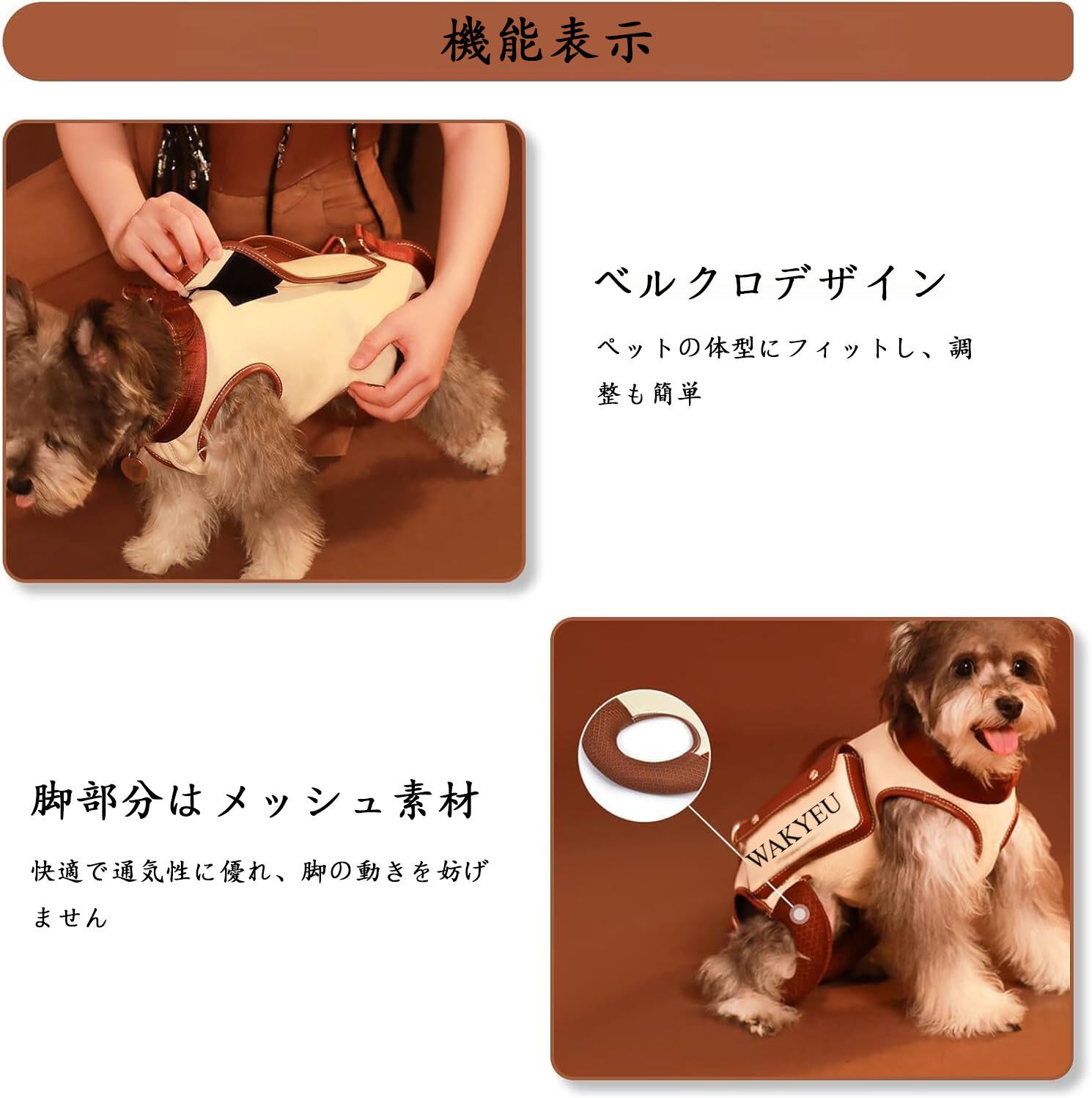 機能表示

ベルクロデザイン

ペットの体型にフィットし、調整も簡単

脚部分はメッシュ素材

快適で通気性に優れ、脚の動きを妨げません

WAKYEU