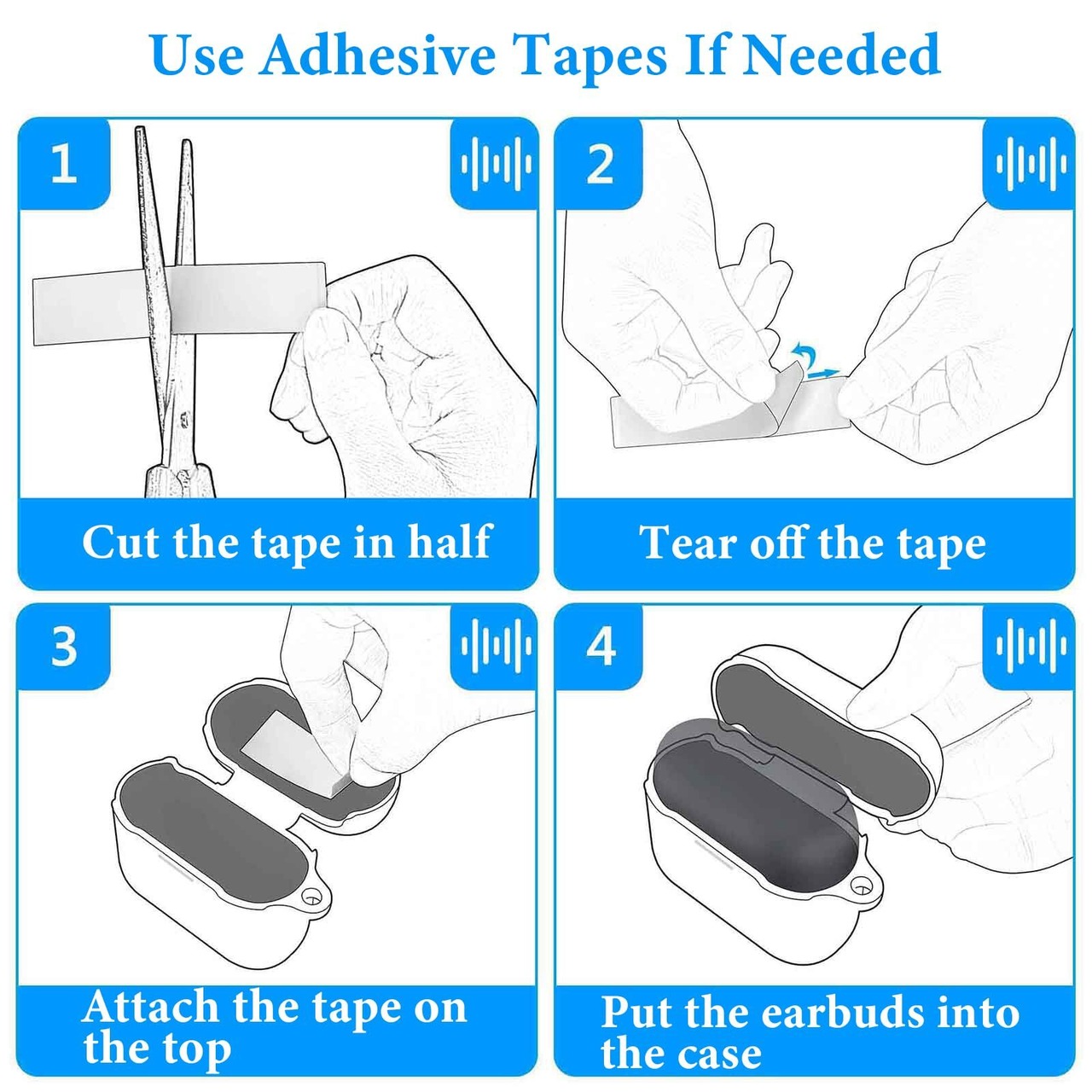 Use Adhesive Tapes If Needed

1

Cut the tape in half

2

Tear off the tape

3

Attach the tape on the top

4

Put the earbuds into the case