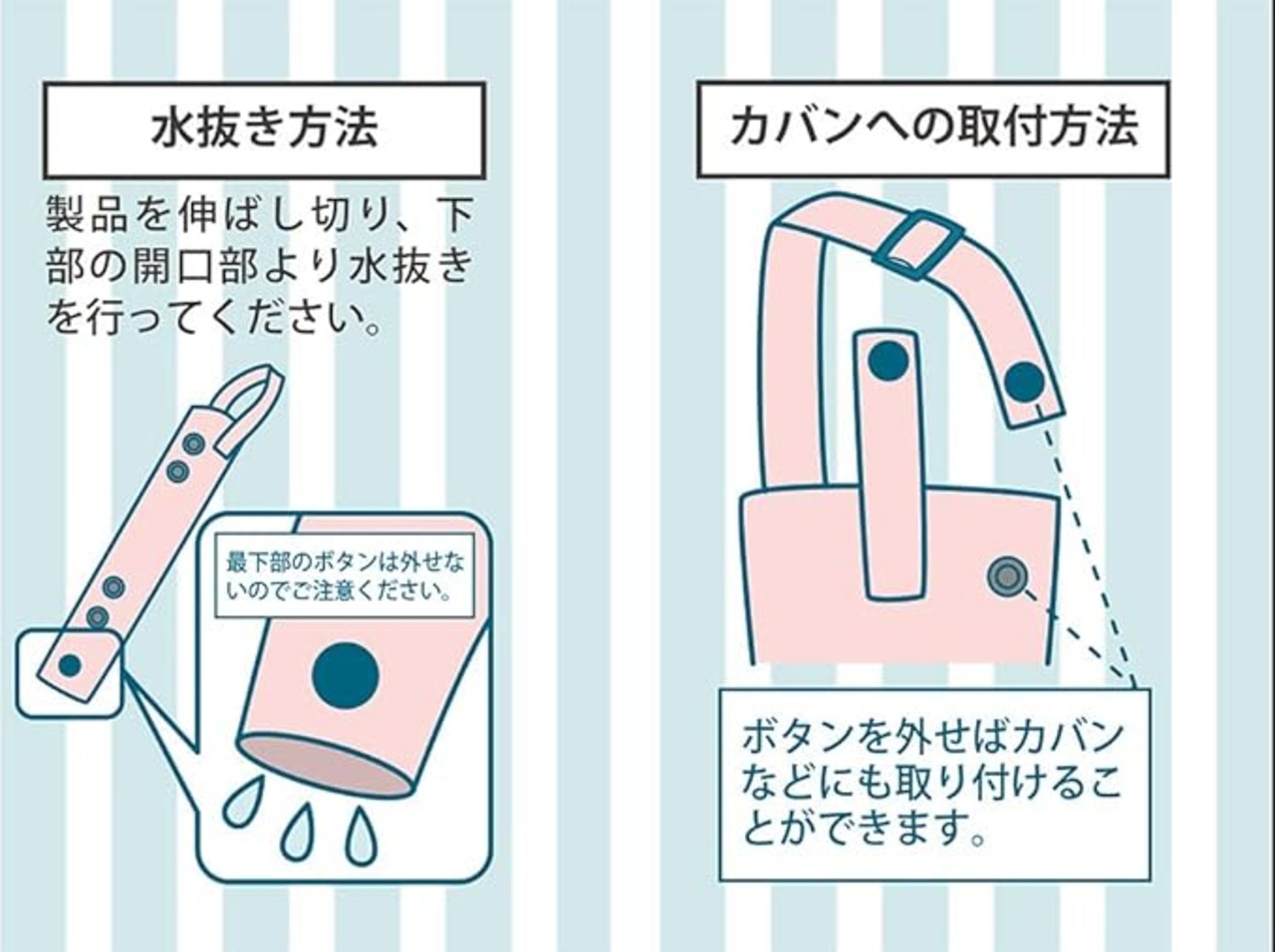 水抜き方法

製品を伸ばし切り、下部の開口部より水抜きを行ってください。

最下部のボタンは外せないのでご注意ください。

カバンへの取付方法

ボタンを外せばカバンなどにも取り付けることができます。