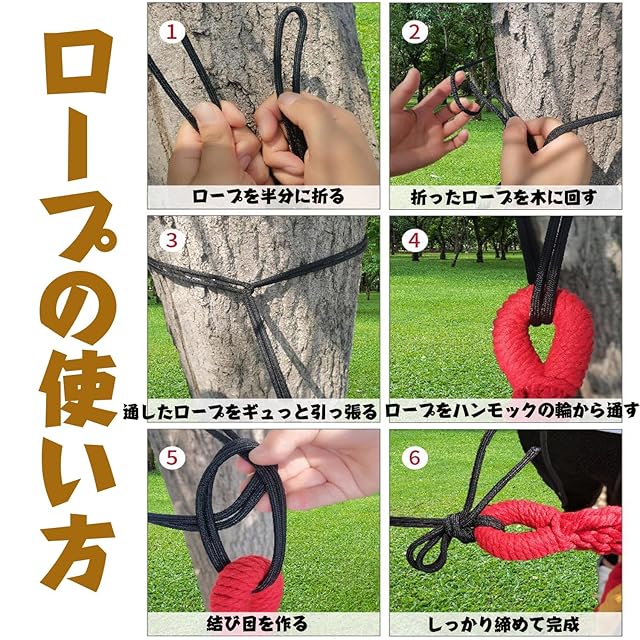 ロープの使い方

1
ロープを半分に折る

2
折ったロープを木に回す

3
通したロープをギュっと引っ張る

4
ロープをハンモックの輪から通す

5
結び目を作る

6
しっかり締めて完成