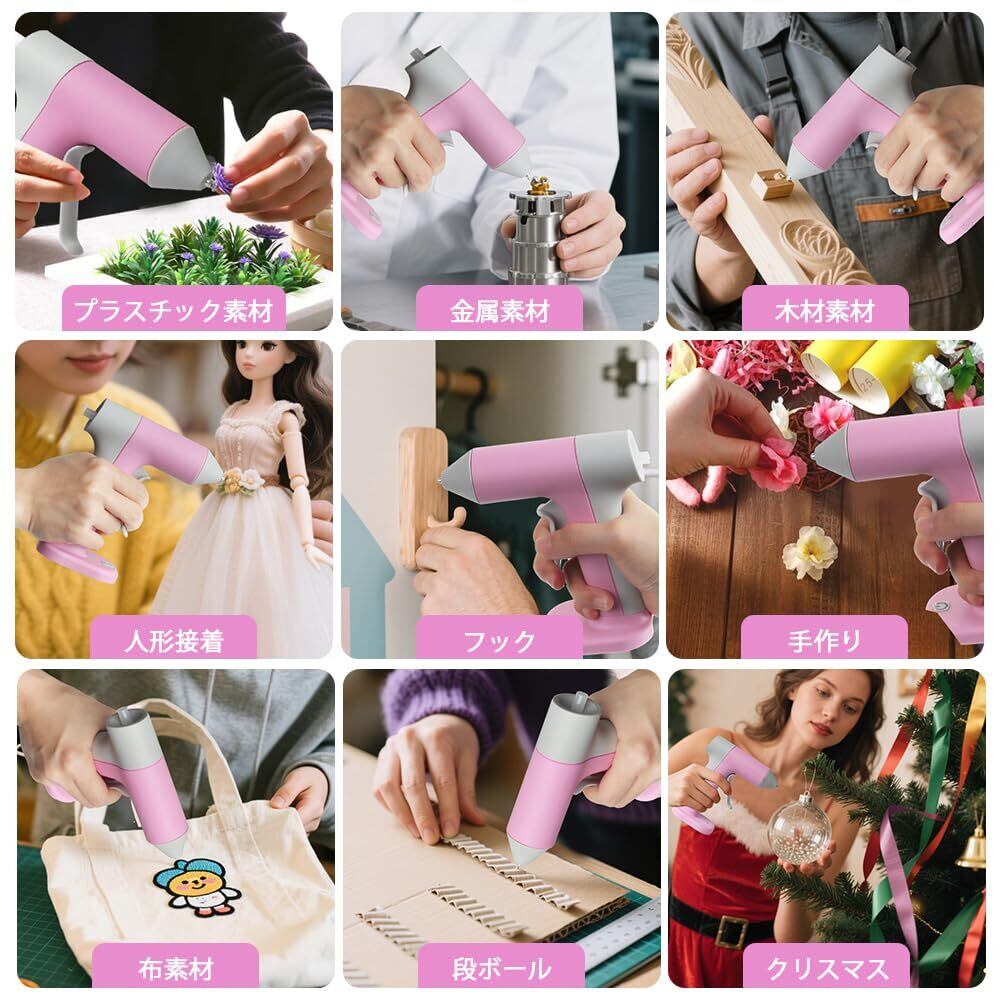 プラスチック素材

金属素材

木材素材

人形接着

フック

手作り

布素材

段ボール

クリスマス