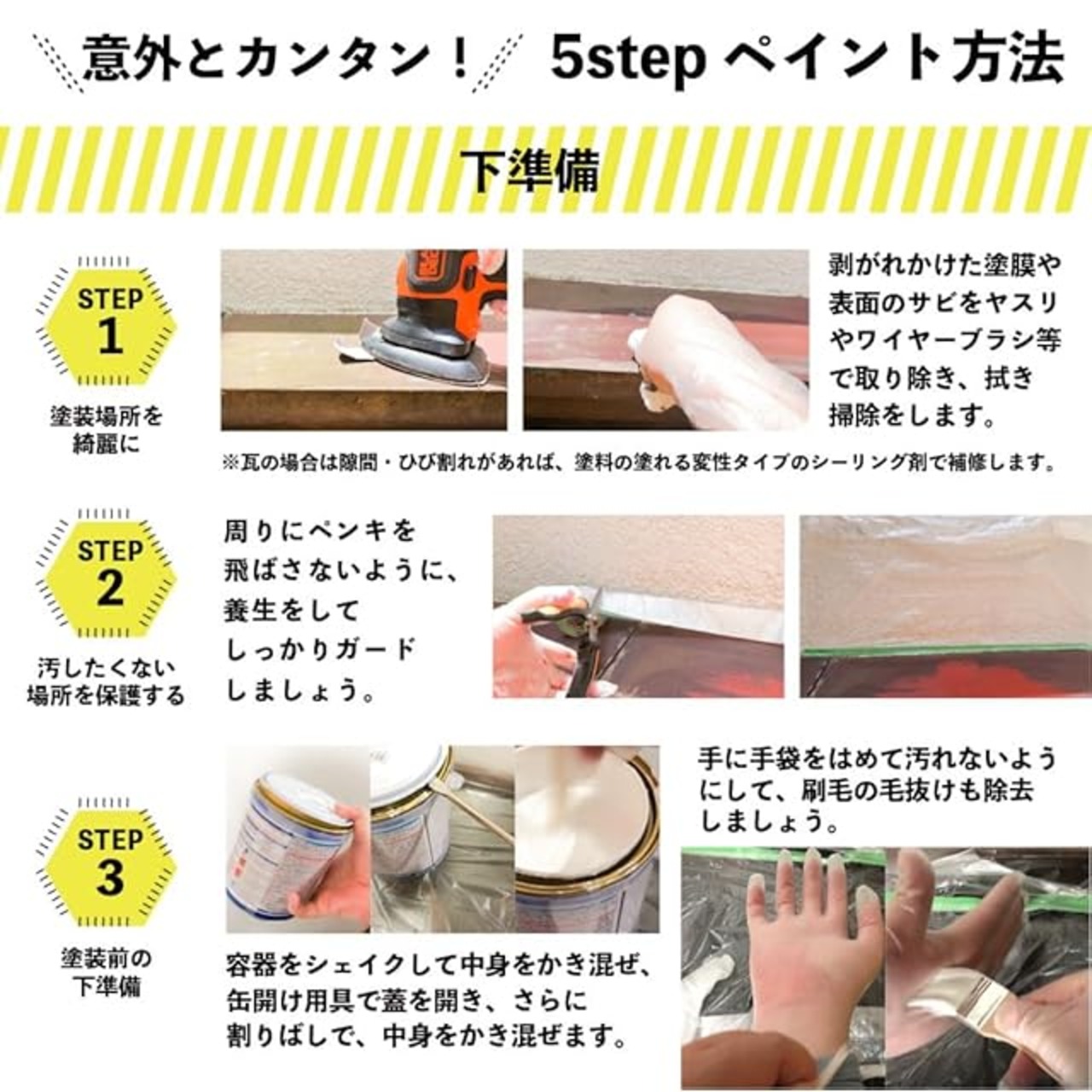 意外とカンタン！ 5step ペイント方法

下準備

STEP 1

塗装場所を綺麗に

剥がれかけた塗膜や表面のサビをヤスリやワイヤーブラシ等で取り除き、拭き掃除をします。

※瓦の場合は隙間・ひび割れがあれば、塗料の塗れる変性タイプのシーリング剤で補修します。

STEP 2

汚したくない場所を保護する

周りにペンキを飛ばさないように、養生をしてしっかりガードしましょう。

STEP 3

塗装前の下準備

容器をシェイクして中身をかき混ぜ、缶開け用具で蓋を開き、さらに割りばしで、中身をかき混ぜます。

手に手袋をはめて汚れないようにして、刷毛の毛抜けも除去しましょう。