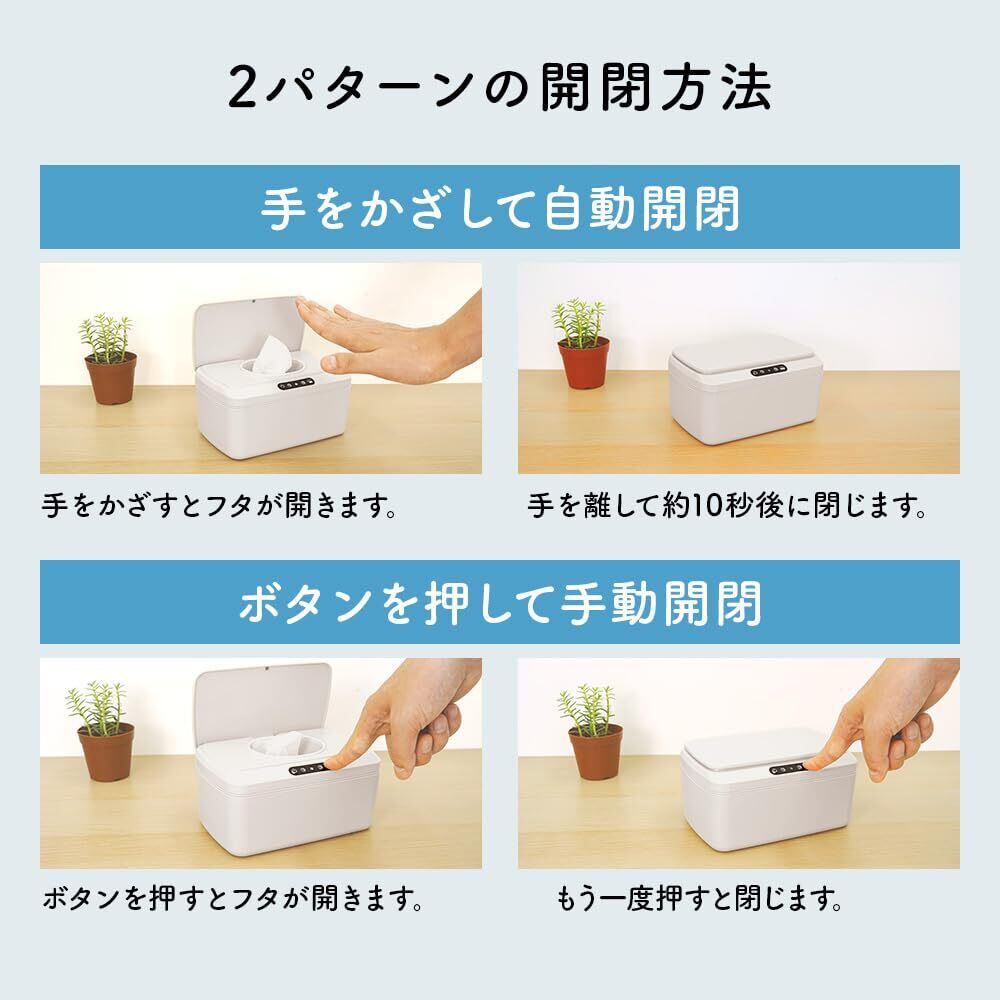 2パターンの開閉方法

手をかざして自動開閉

手をかざすとフタが開きます。

手を離して約10秒後に閉じます。

ボタンを押して手動開閉

ボタンを押すとフタが開きます。

もう一度押すと閉じます。