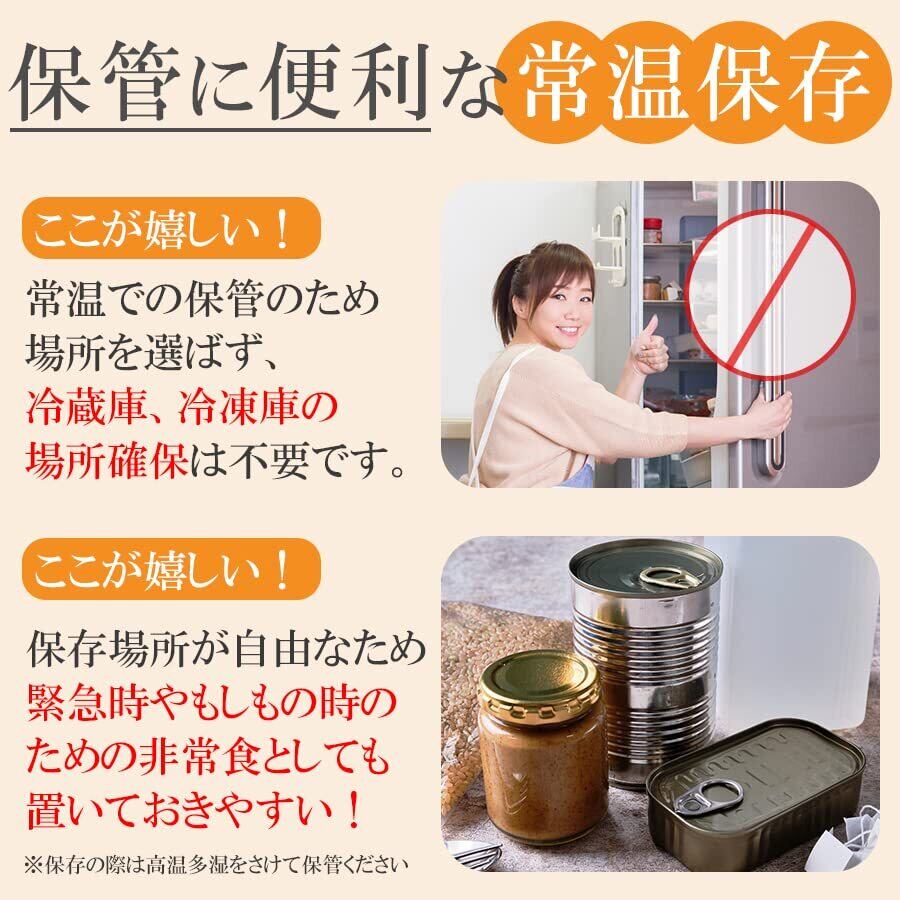 保管に便利な常温保存

ここが嬉しい！

常温での保管のため場所を選ばず、冷蔵庫、冷凍庫の場所確保は不要です。

ここが嬉しい！

保存場所が自由なため緊急時やもしもの時のための非常食としても置いておきやすい！

※保存の際は高温多湿をさけて保管ください