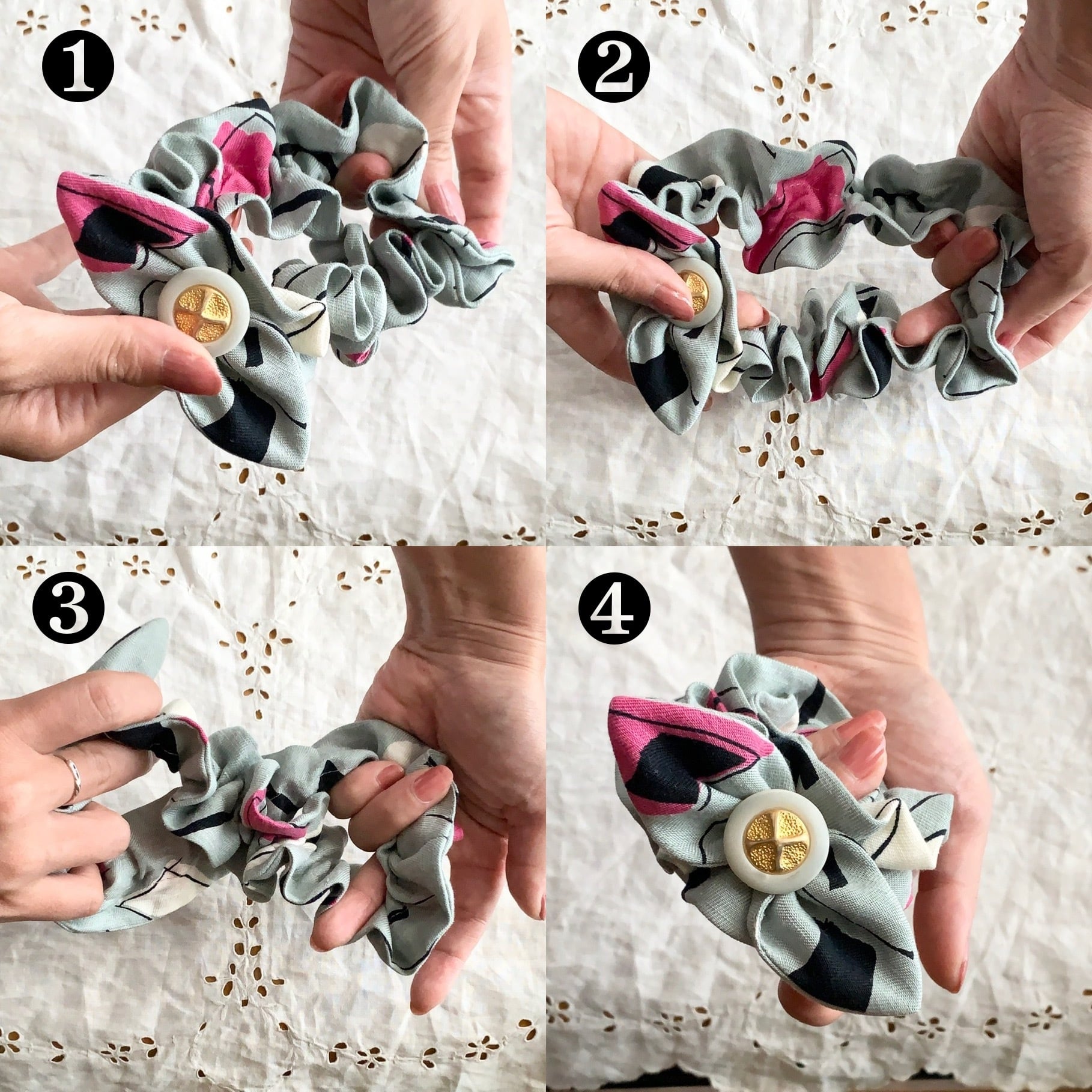 ❶

❷

❸

❹