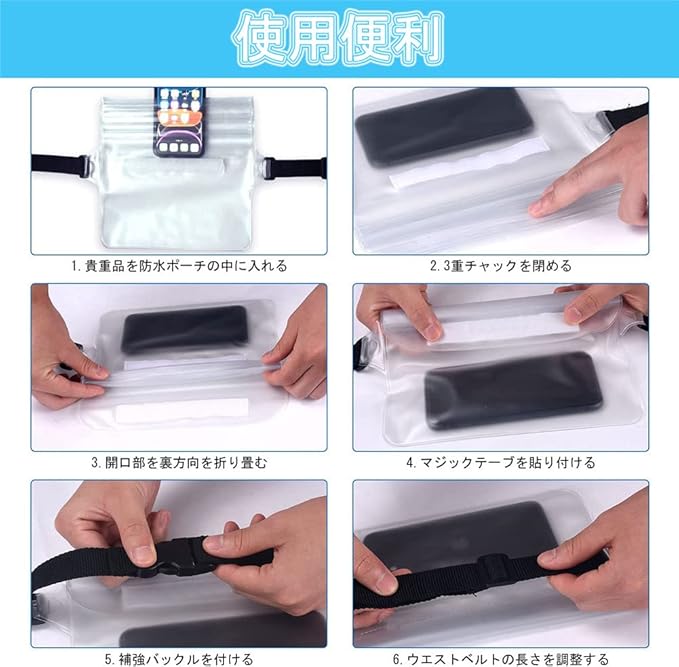 使用便利

1.貴重品を防水ポーチの中に入れる

2.3重チャックを閉める

3.開口部を裏方向を折り畳む

4.マジックテープを貼り付ける

5.補強バックルを付ける

6.ウエストベルトの長さを調整する