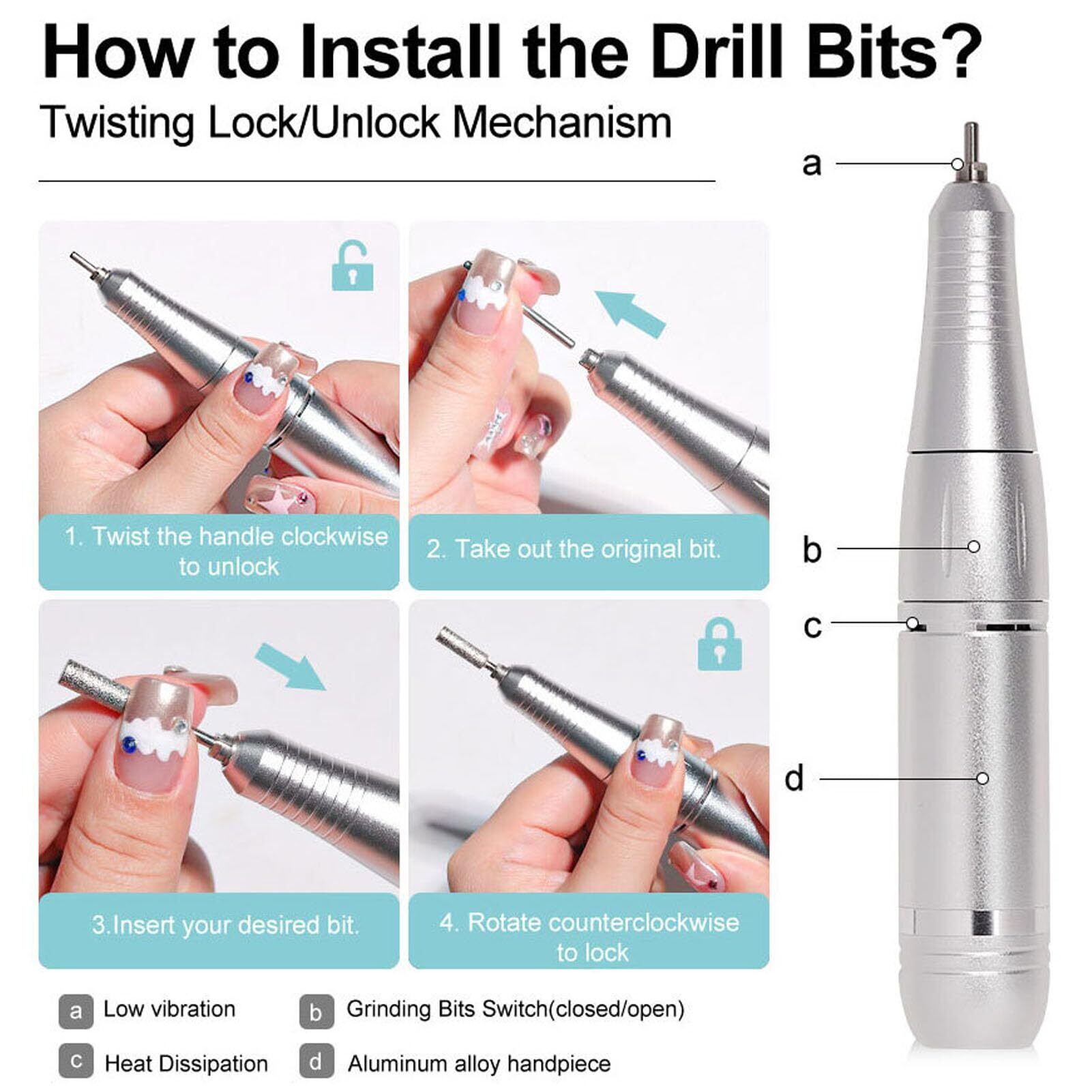 How to Install the Drill Bits?

Twisting Lock/Unlock Mechanism

1. Twist the handle clockwise to unlock

2. Take out the original bit.

3.Insert your desired bit.

4. Rotate counterclockwise to lock

a

b

c

d

a Low vibration

b Grinding Bits Switch(closed/open)

c Heat Dissipation

d Aluminum alloy handpiece