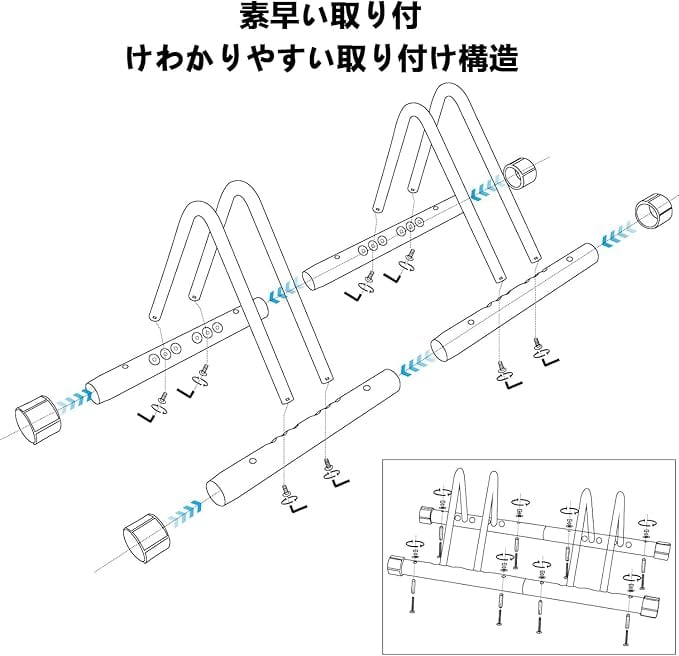 素早い取り付
けわかりやすい取り付け構造