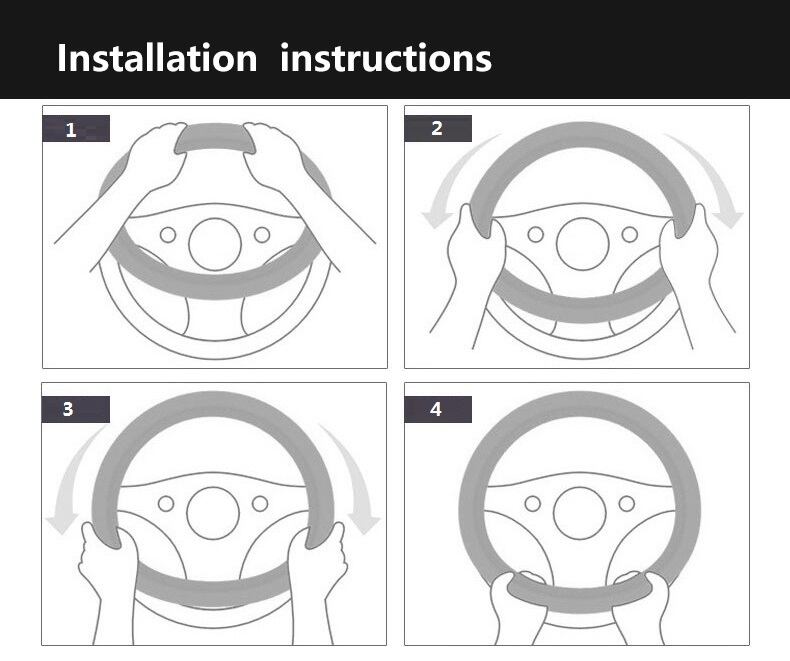 Installation instructions

1

2

3

4