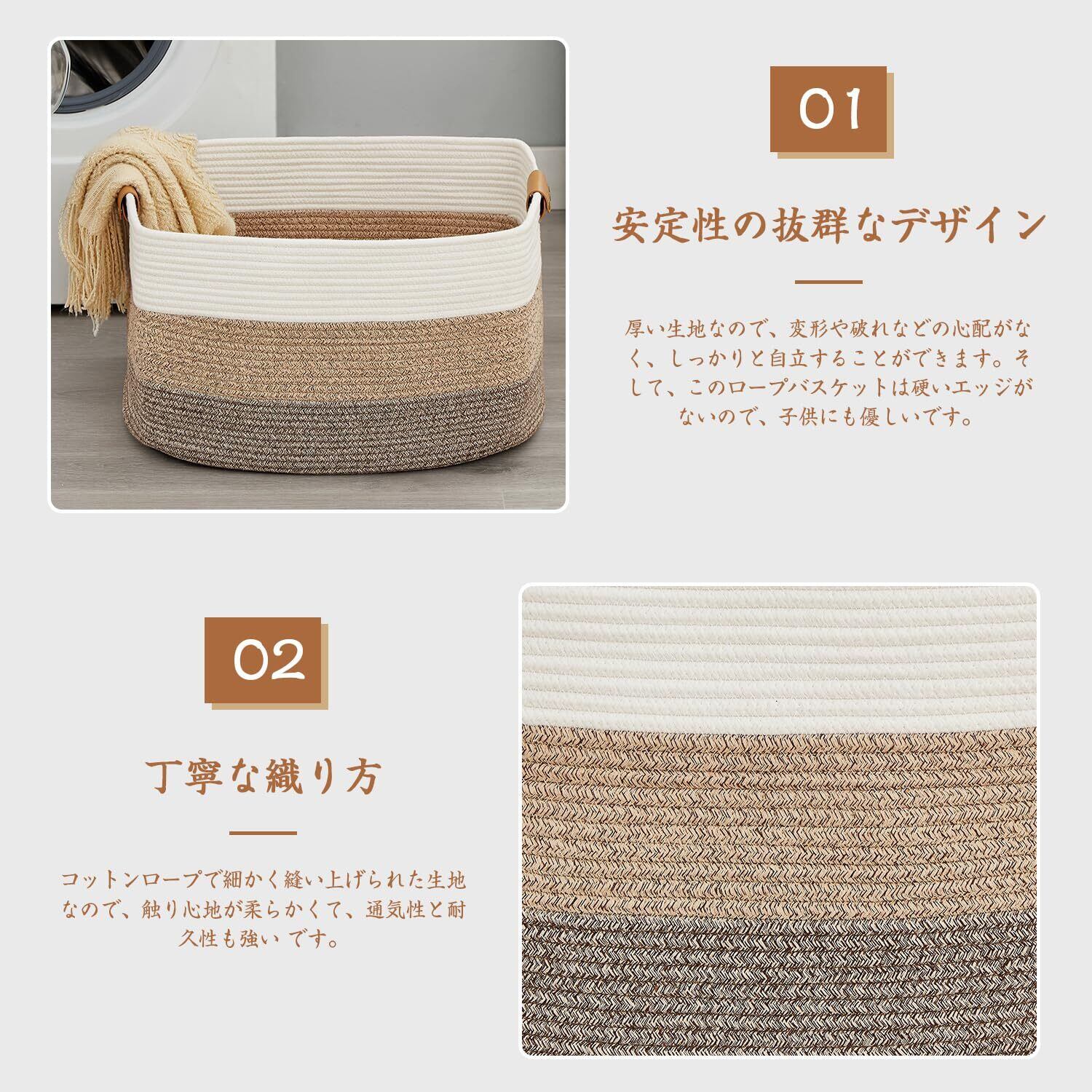 01

安定性の抜群なデザイン

厚い生地なので、変形や破れなどの心配がなく、しっかりと自立することができます。そして、このロープバスケットは硬いエッジがないので、子供にも優しいです。

02

丁寧な織り方

コットンロープで細かく縫い上げられた生地なので、触り心地が柔らかくて、通気性と耐久性も強い です。