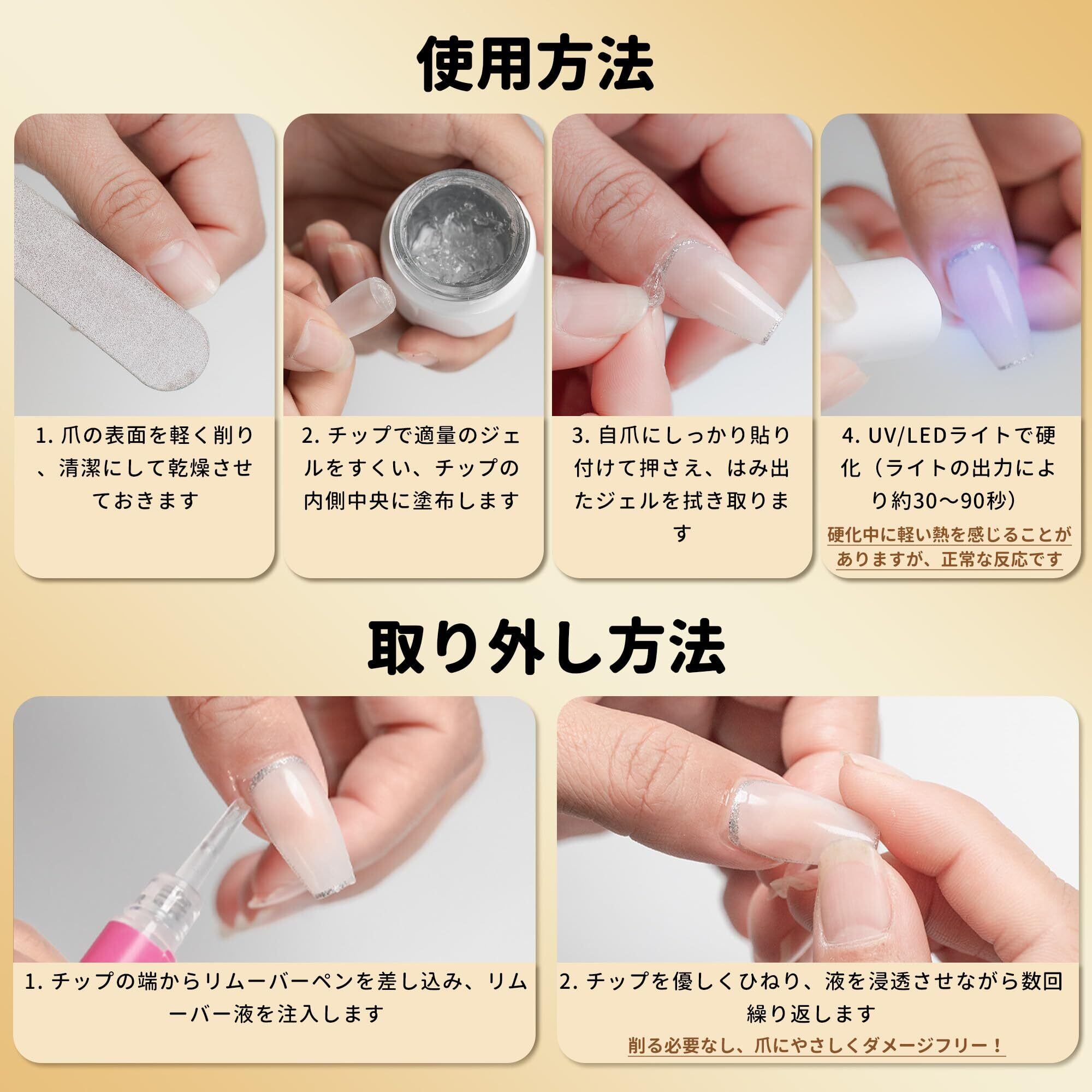 使用方法

1. 爪の表面を軽く削り、清潔にして乾燥させておきます

2. チップで適量のジェルをすくい、チップの内側中央に塗布します

3. 自爪にしっかり貼り付けて押さえ、はみ出たジェルを拭き取ります

4. UV/LEDライトで硬化（ライトの出力により約30〜90秒）
硬化中に軽い熱を感じることがありますが、正常な反応です

取り外し方法

1. チップの端からリムーバーペンを差し込み、リムーバー液を注入します

2. チップを優しくひねり、液を浸透させながら数回繰り返します
削る必要なし、爪にやさしくダメージフリー！