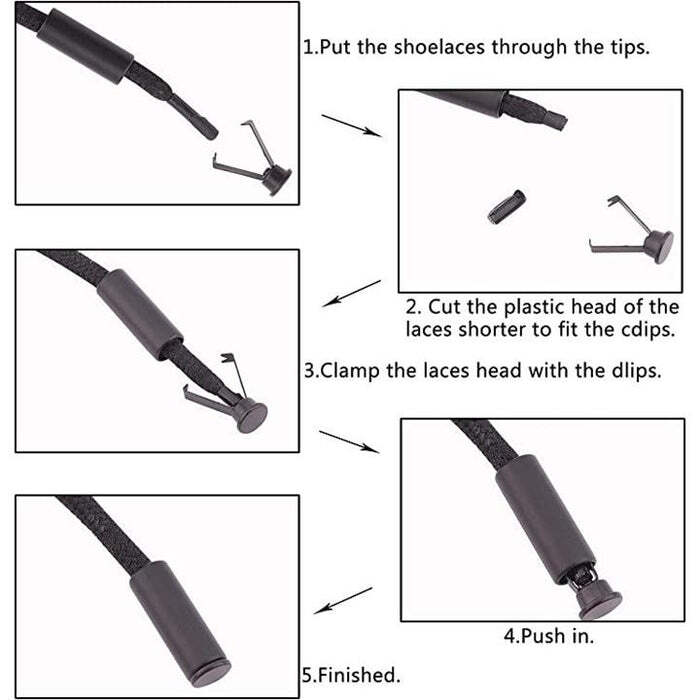 1.Put the shoelaces through the tips.

2. Cut the plastic head of the laces shorter to fit the cdips.

3.Clamp the laces head with the dlips.

4.Push in.

5.Finished.