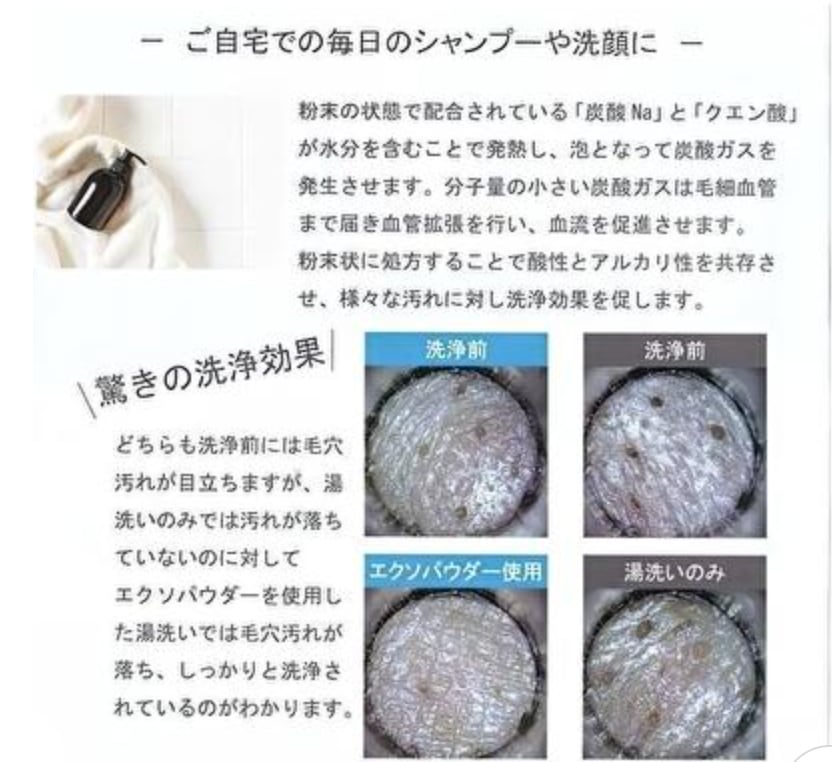 ー ご自宅での毎日のシャンプーや洗顔に ー

粉末の状態で配合されている「炭酸Na」と「クエン酸」が水分を含むことで発熱し、泡となって炭酸ガスを発生させます。分子量の小さい炭酸ガスは毛細血管まで届き血管拡張を行い、血流を促進させます。
粉末状に処方することで酸性とアルカリ性を共存させ、様々な汚れに対し洗浄効果を促します。

驚きの洗浄効果

どちらも洗浄前には毛穴汚れが目立ちますが、湯洗いのみでは汚れが落ちていないのに対してエクソパウダーを使用した湯洗いでは毛穴汚れが落ち、しっかりと洗浄されているのがわかります。

洗浄前

洗浄前

エクソパウダー使用

湯洗いのみ