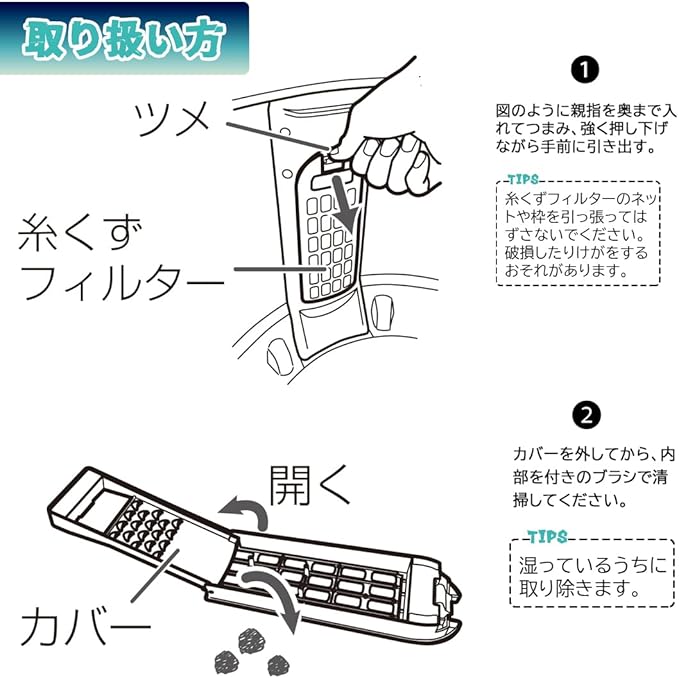 取り扱い方

ツメ

糸くず
フィルター

❶

図のように親指を奥まで入れてつまみ、強く押し下げながら手前に引き出す。

TIPS
糸くずフィルターのネットや枠を引っ張ってはずさないでください。破損したりけがをするおそれがあります。

開く

カバー

❷

カバーを外してから、内部を付きのブラシで清掃してください。

TIPS
湿っているうちに取り除きます。