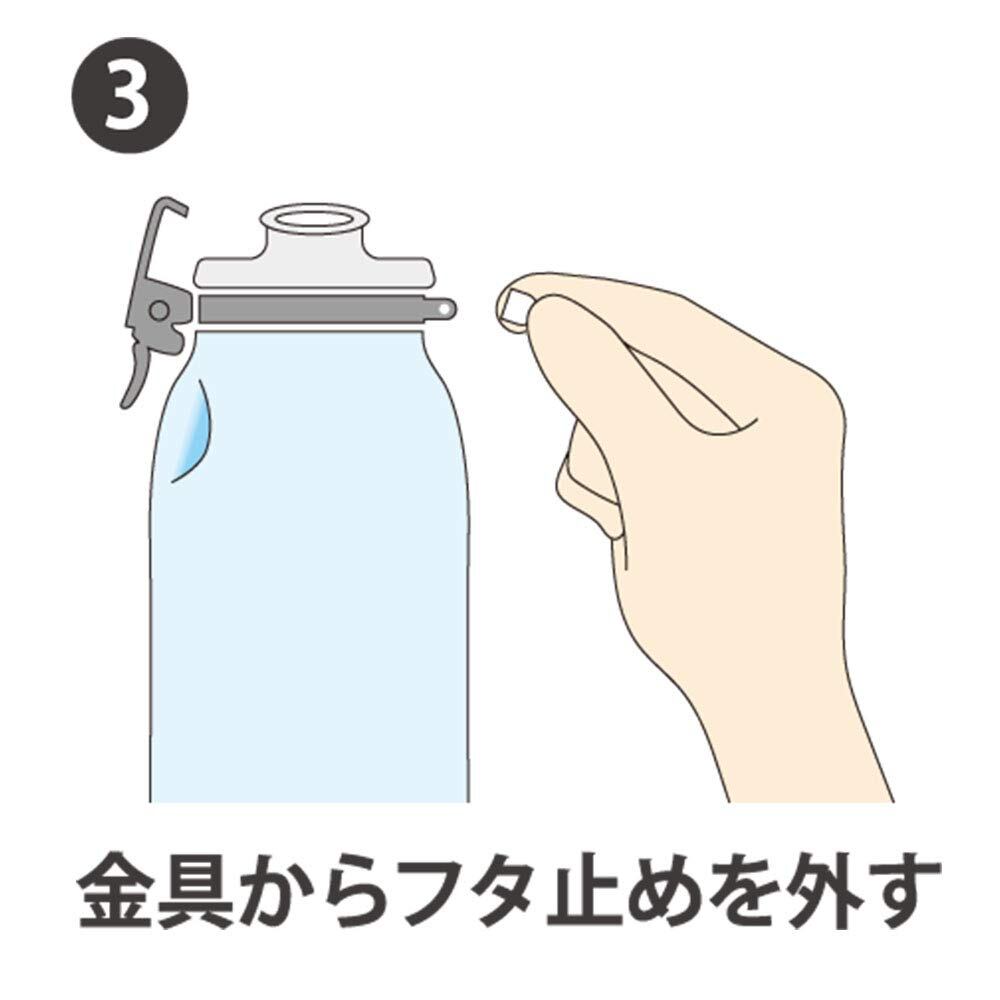 3

金具からフタ止めを外す