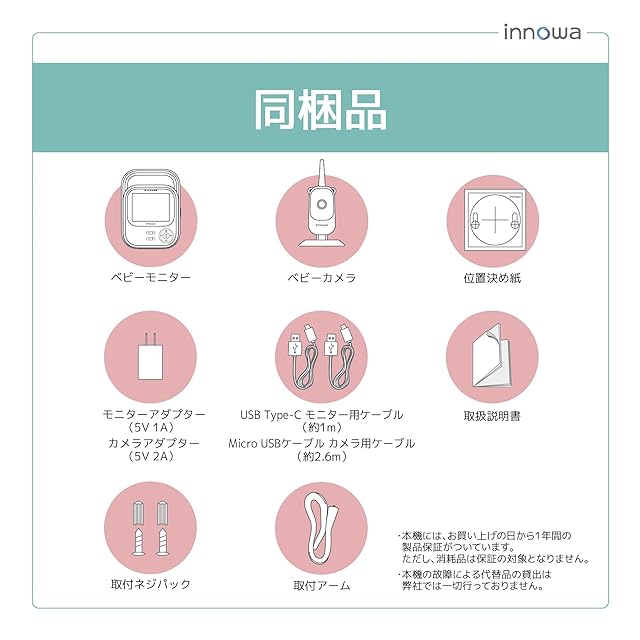 innowa

同梱品

ベビーモニター

ベビーカメラ

位置決め紙

モニターアダプター
（5V 1A）
カメラアダプター
（5V 2A）

USB Type-C モニター用ケーブル
（約1m）
Micro USBケーブル カメラ用ケーブル
（約2.6m）

取扱説明書

取付ネジパック

取付アーム

・本機には、お買い上げの日から1年間の製品保証がついています。
ただし、消耗品は保証の対象となりません。
・本機の故障による代替品の貸出は弊社では一切行っておりません。