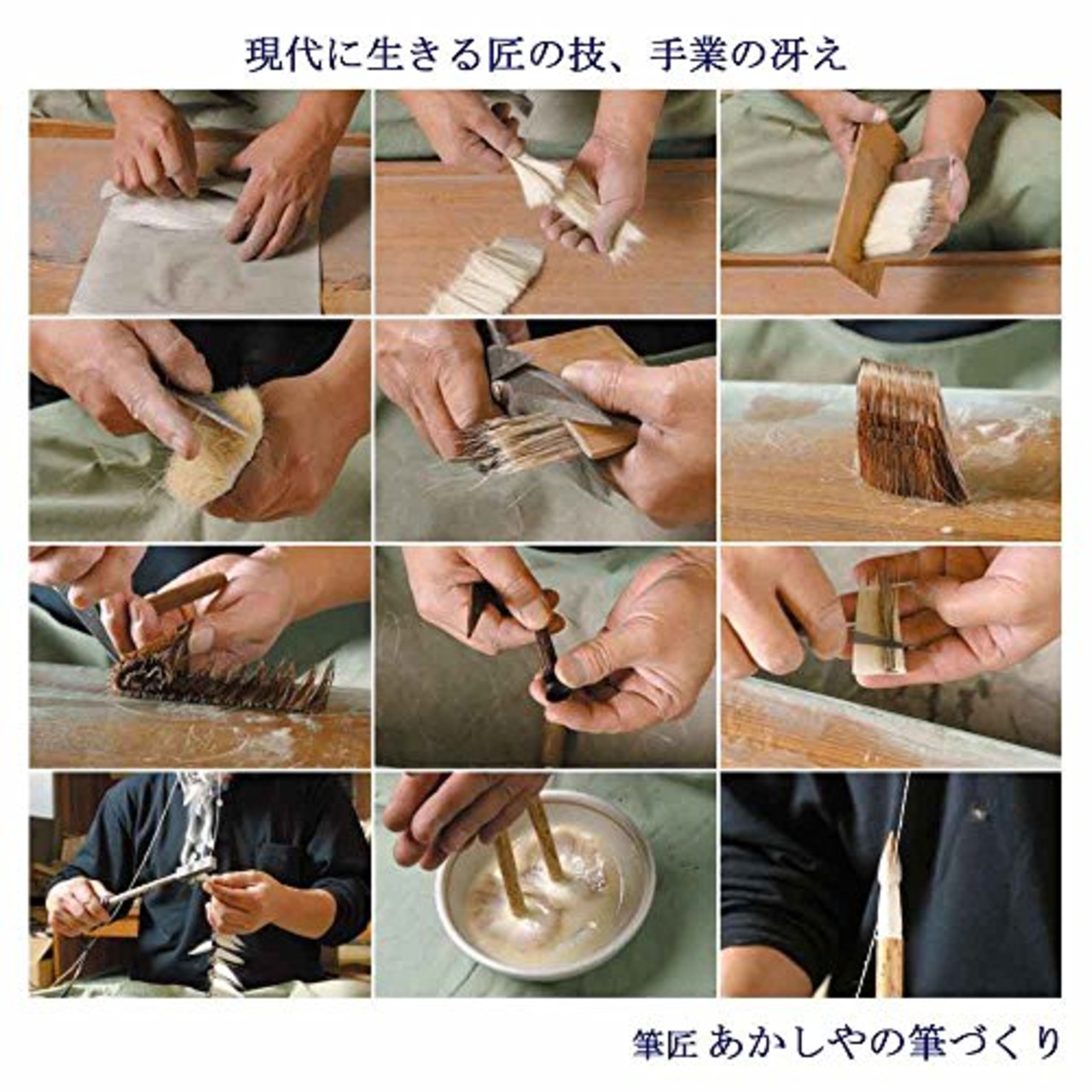 現代に生きる匠の技、手業の冴え

筆匠 あかしやの筆づくり