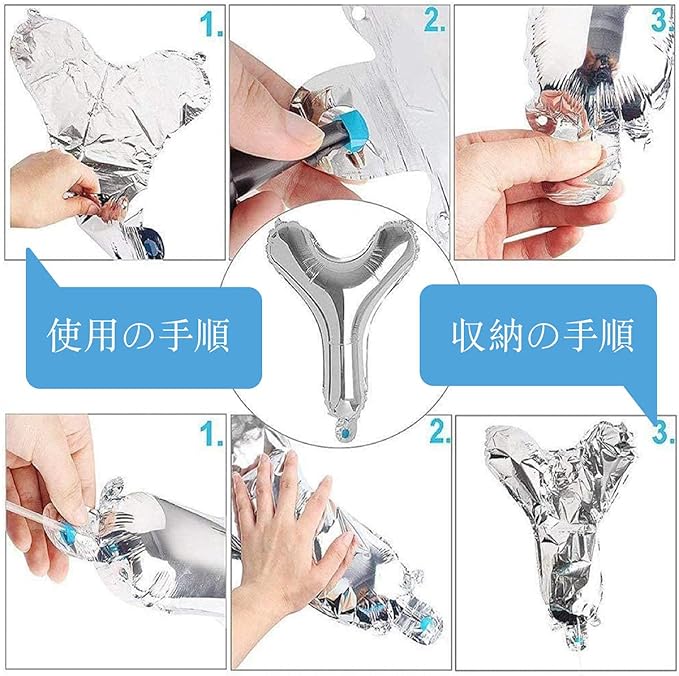 1.

2.

3.

使用の手順

収納の手順

1.

2.

3.