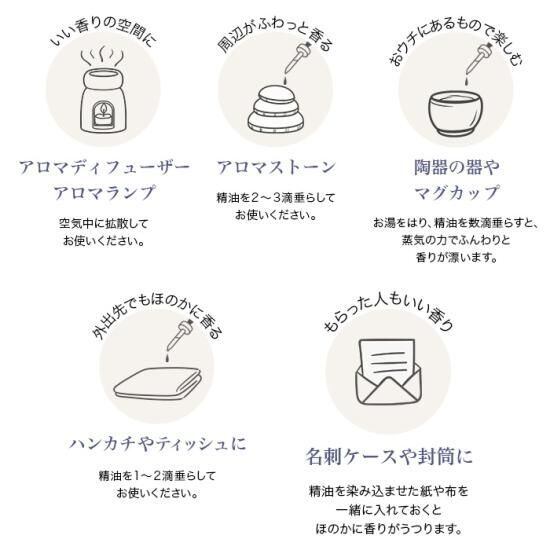 いい香りの空間に

アロマディフューザー
アロマランプ

空気中に拡散して
お使いください。

周辺がふわっと香る

アロマストーン

精油を2～3滴垂らして
お使いください。

おウチにあるもので楽しむ

陶器の器や
マグカップ

お湯をはり、精油を数滴垂らすと、
蒸気の力でふんわりと
香りが漂います。

外出先でもほのかに香る

ハンカチやティッシュに

精油を1～2滴垂らして
お使いください。

もらった人もいい香り

名刺ケースや封筒に

精油を染み込ませた紙や布を
一緒に入れておくと
ほのかに香りがうつります。