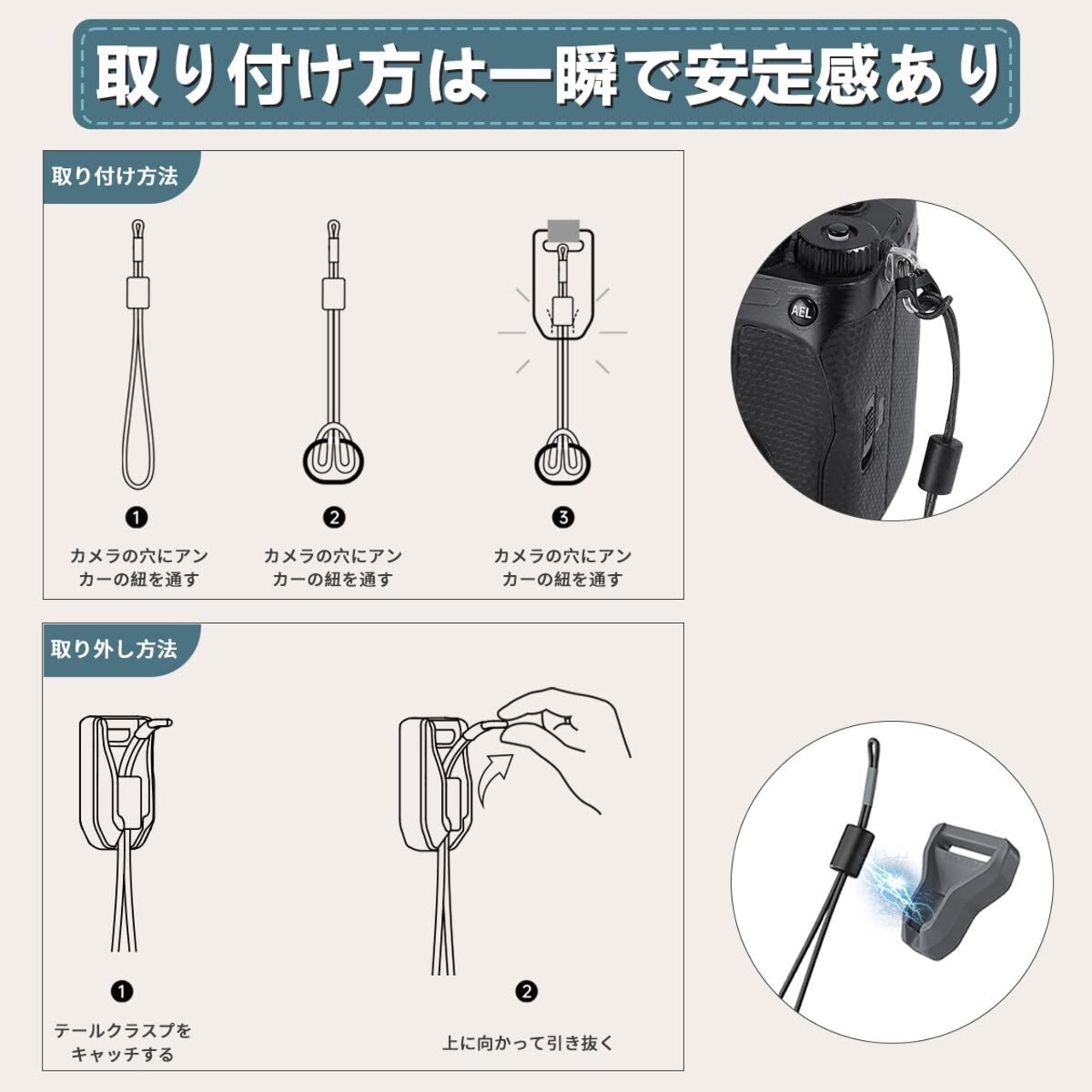 取り付け方は一瞬で安定感あり

取り付け方法

❶
カメラの穴にアンカーの紐を通す

❷
カメラの穴にアンカーの紐を通す

❸
カメラの穴にアンカーの紐を通す

AEL

取り外し方法

❶
テールクラスプをキャッチする

❷
上に向かって引き抜く