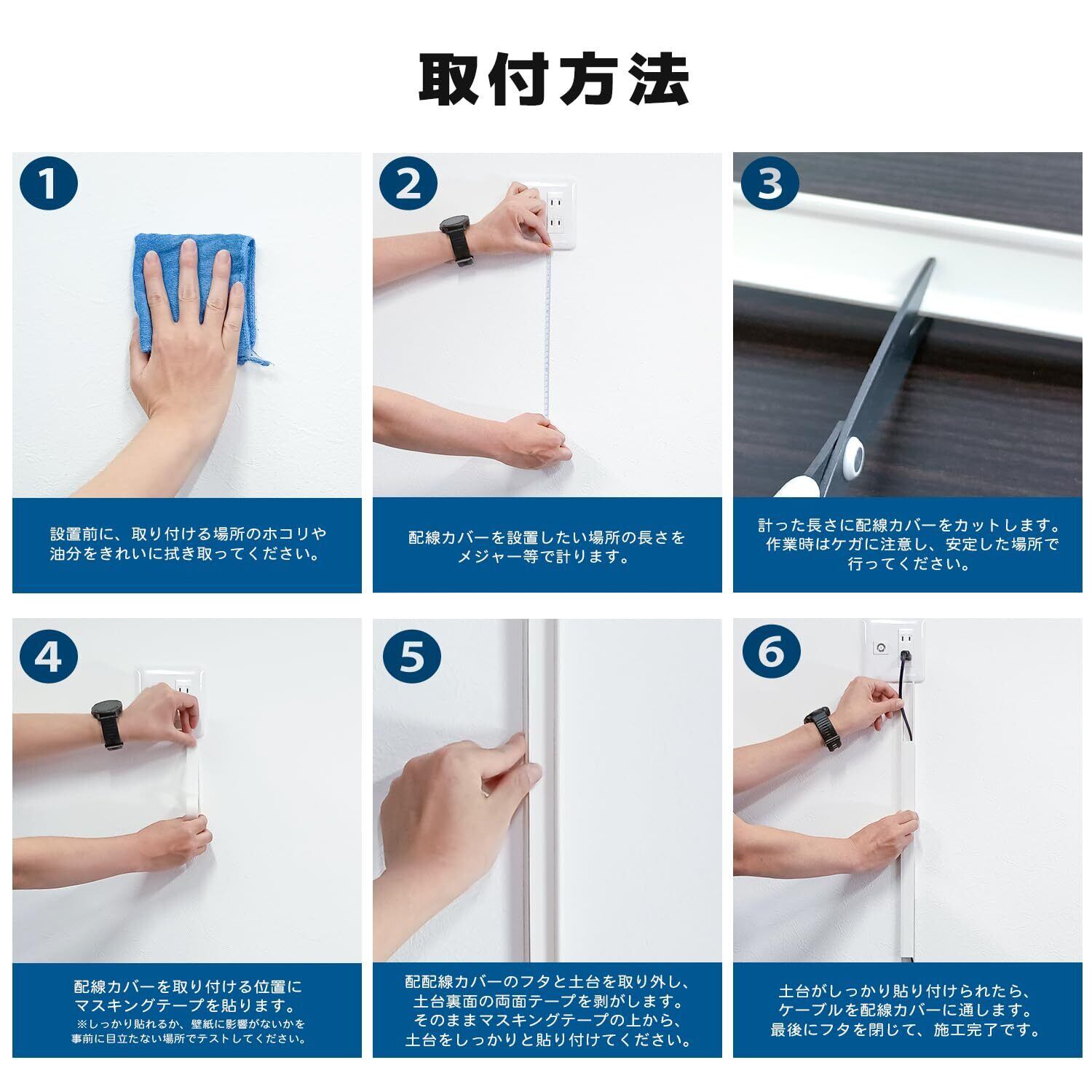 取付方法

1

設置前に、取り付ける場所のホコリや油分をきれいに拭き取ってください。

2

配線カバーを設置したい場所の長さをメジャー等で計ります。

3

計った長さに配線カバーをカットします。作業時はケガに注意し、安定した場所で行ってください。

4

配線カバーを取り付ける位置にマスキングテープを貼ります。
※しっかり貼れるか、壁紙に影響がないかを事前に目立たない場所でテストしてください。

5

配配線カバーのフタと土台を取り外し、土台裏面の両面テープを剥がします。そのままマスキングテープの上から、土台をしっかりと貼り付けてください。

6

土台がしっかり貼り付けられたら、ケーブルを配線カバーに通します。最後にフタを閉じて、施工完了です。