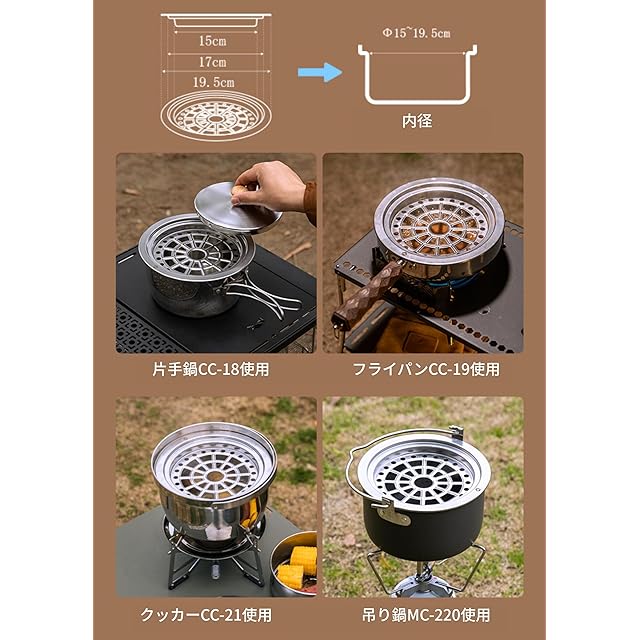 15cm
17cm
19.5cm

Φ15~19.5cm

内径

片手鍋CC-18使用

フライパンCC-19使用

クッカーCC-21使用

吊り鍋MC-220使用