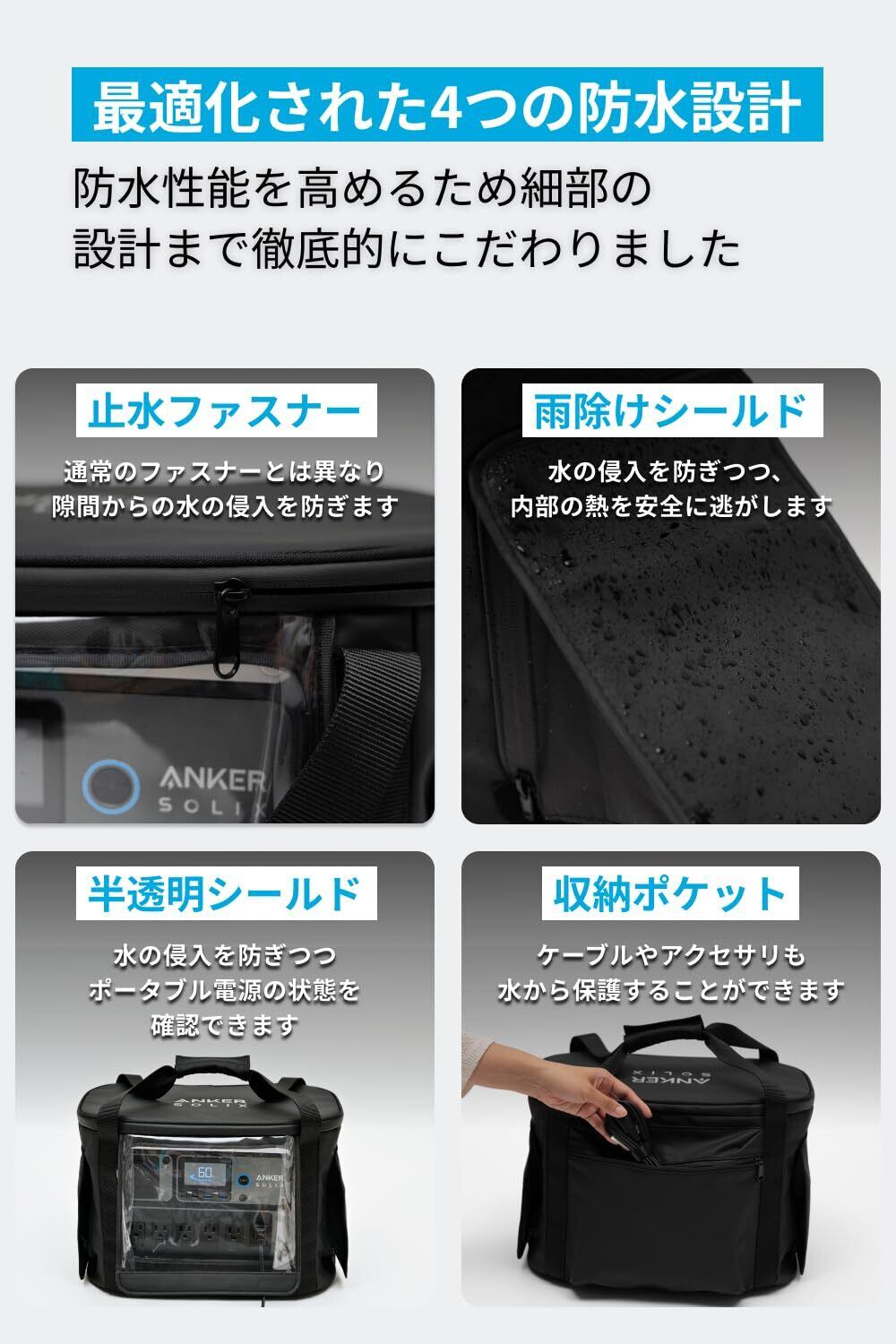 最適化された4つの防水設計

防水性能を高めるため細部の設計まで徹底的にこだわりました

止水ファスナー

通常のファスナーとは異なり隙間からの水の侵入を防ぎます

ANKER SOLIX

雨除けシールド

水の侵入を防ぎつつ、内部の熱を安全に逃がします

半透明シールド

水の侵入を防ぎつつポータブル電源の状態を確認できます

ANKER SOLIX

60

ANKER SOLIX

収納ポケット

ケーブルやアクセサリも水から保護することができます

ANKER SOLIX