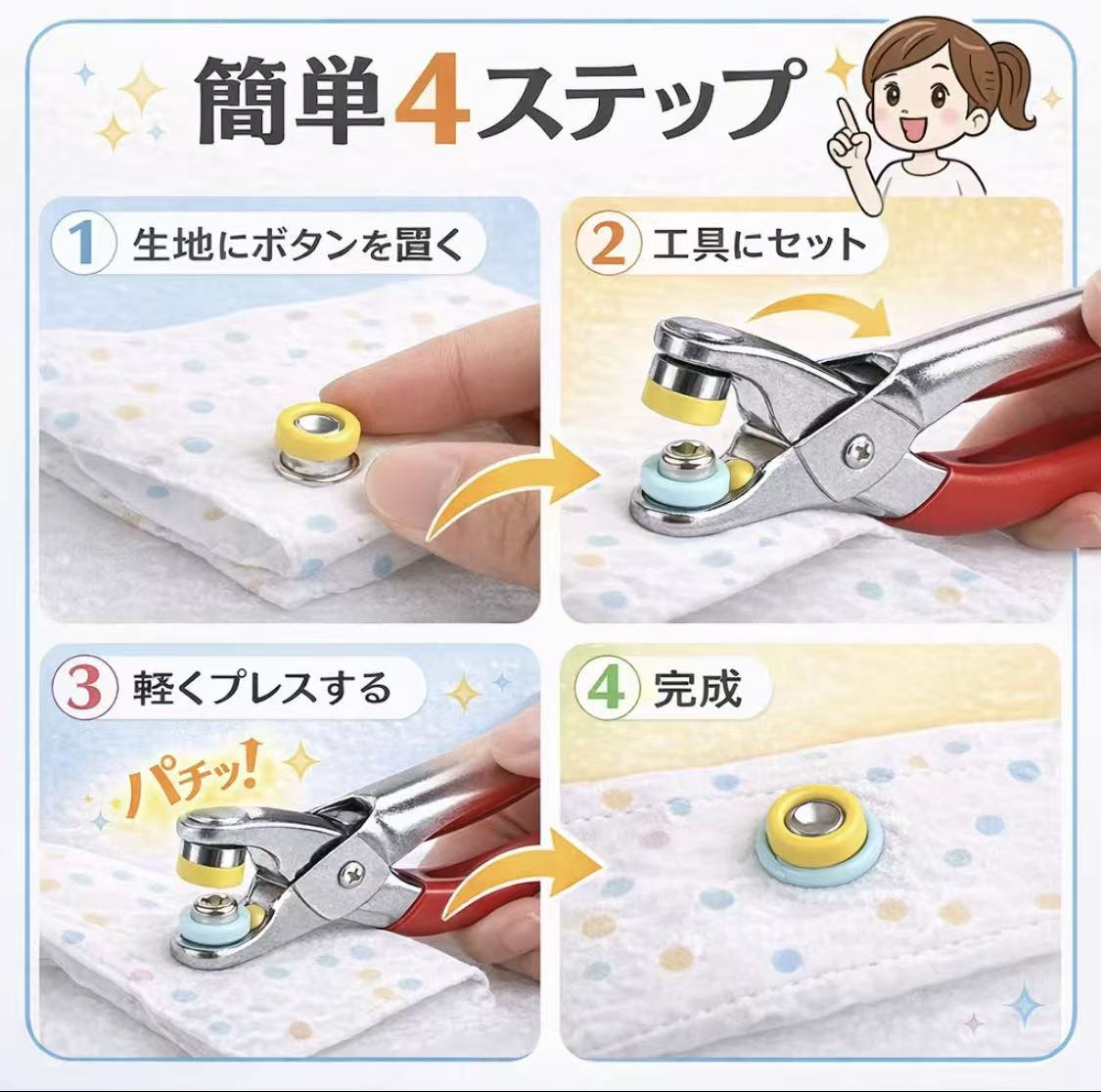 簡単4ステップ

1 生地にボタンを置く

2 工具にセット

3 軽くプレスする

パチッ!

4 完成