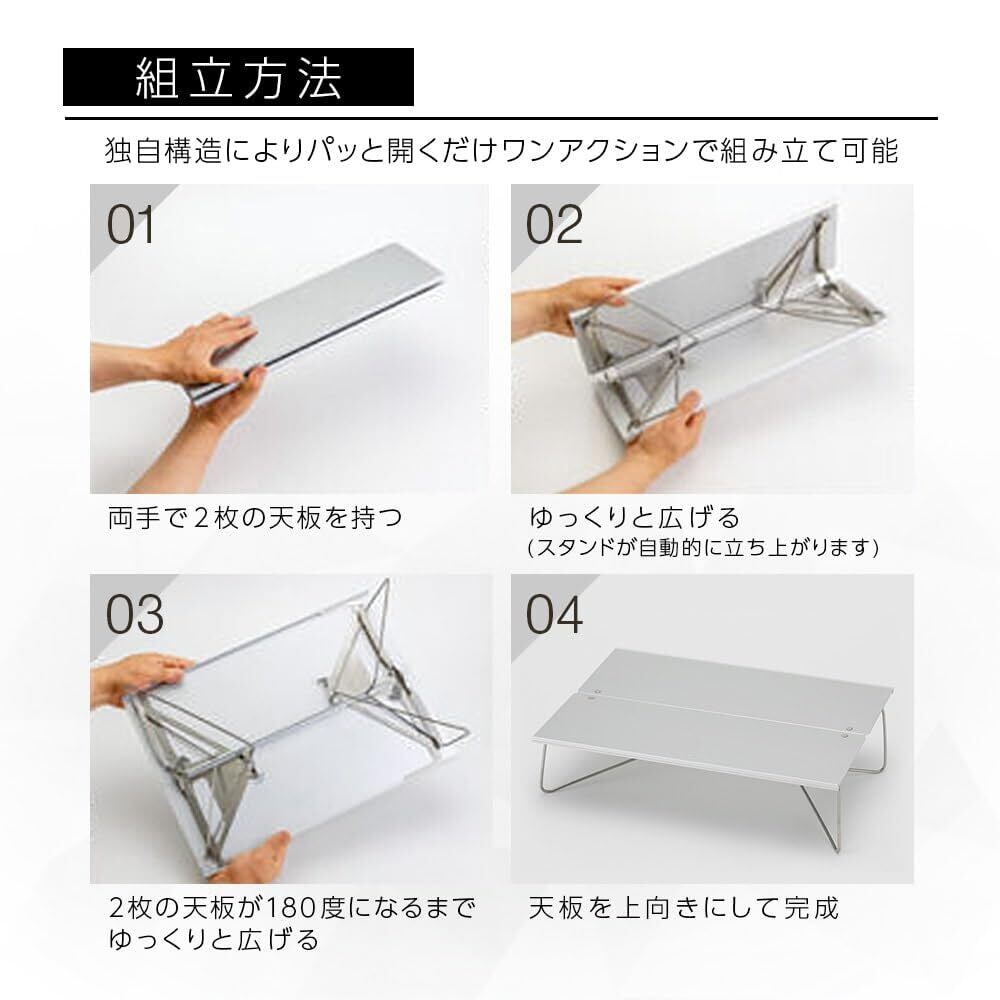 組立方法

独自構造によりパッと開くだけワンアクションで組み立て可能

01

両手で2枚の天板を持つ

02

ゆっくりと広げる
(スタンドが自動的に立ち上がります)

03

2枚の天板が180度になるまでゆっくりと広げる

04

天板を上向きにして完成