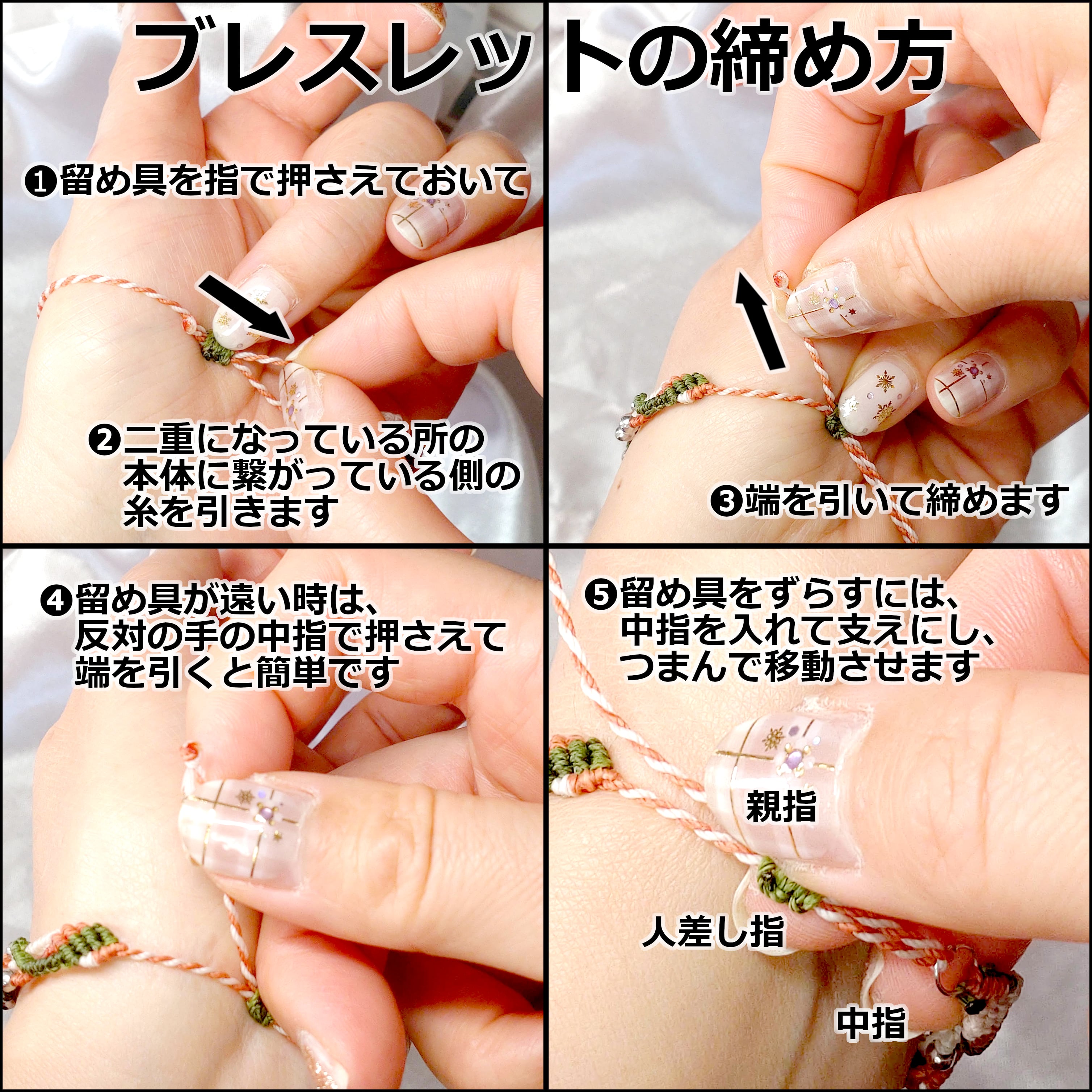 ブレスレットの締め方

❶留め具を指で押さえておいて

❷二重になっている所の本体に繋がっている側の糸を引きます

❸端を引いて締めます

❹留め具が遠い時は、反対の手の中指で押さえて端を引くと簡単です

❺留め具をずらすには、中指を入れて支えにし、つまんで移動させます

親指

人差し指

中指