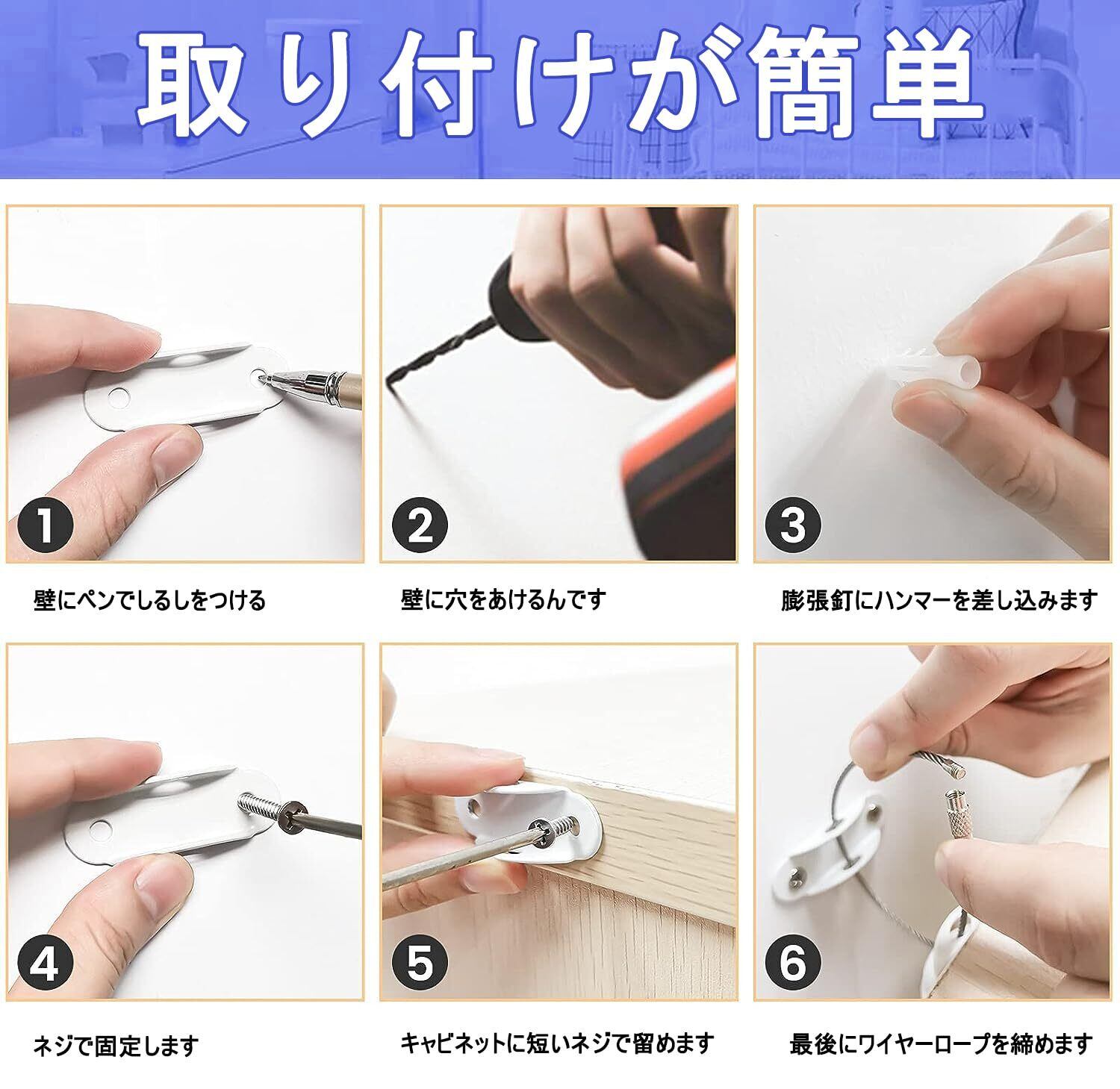 取り付けが簡単

1

壁にペンでしるしをつける

2

壁に穴をあけるんです

3

膨張釘にハンマーを差し込みます

4

ネジで固定します

5

キャビネットに短いネジで留めます

6

最後にワイヤーロープを締めます